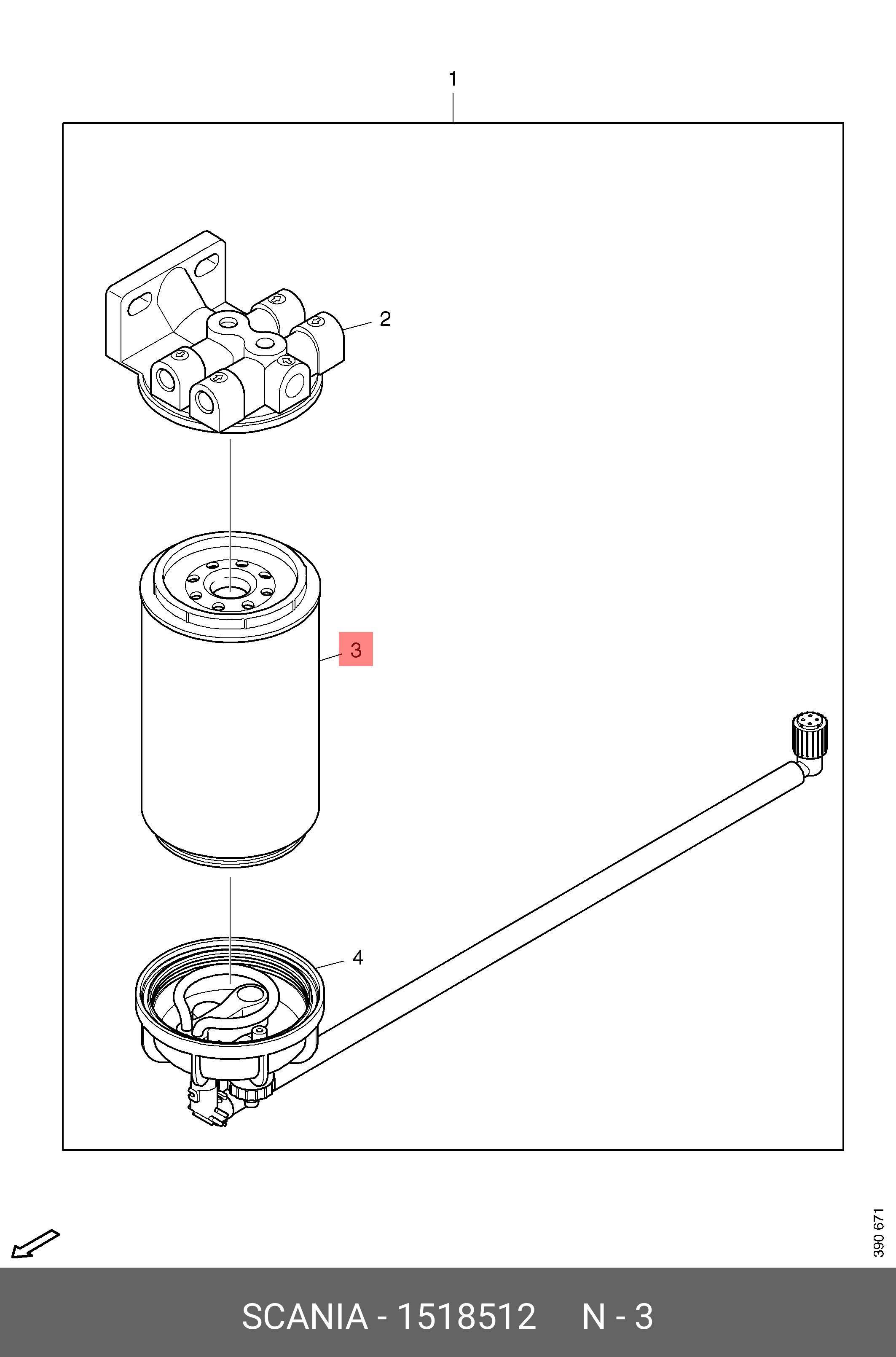 1

2

3

4

390 671

SCANIA - 1518512 N - 3