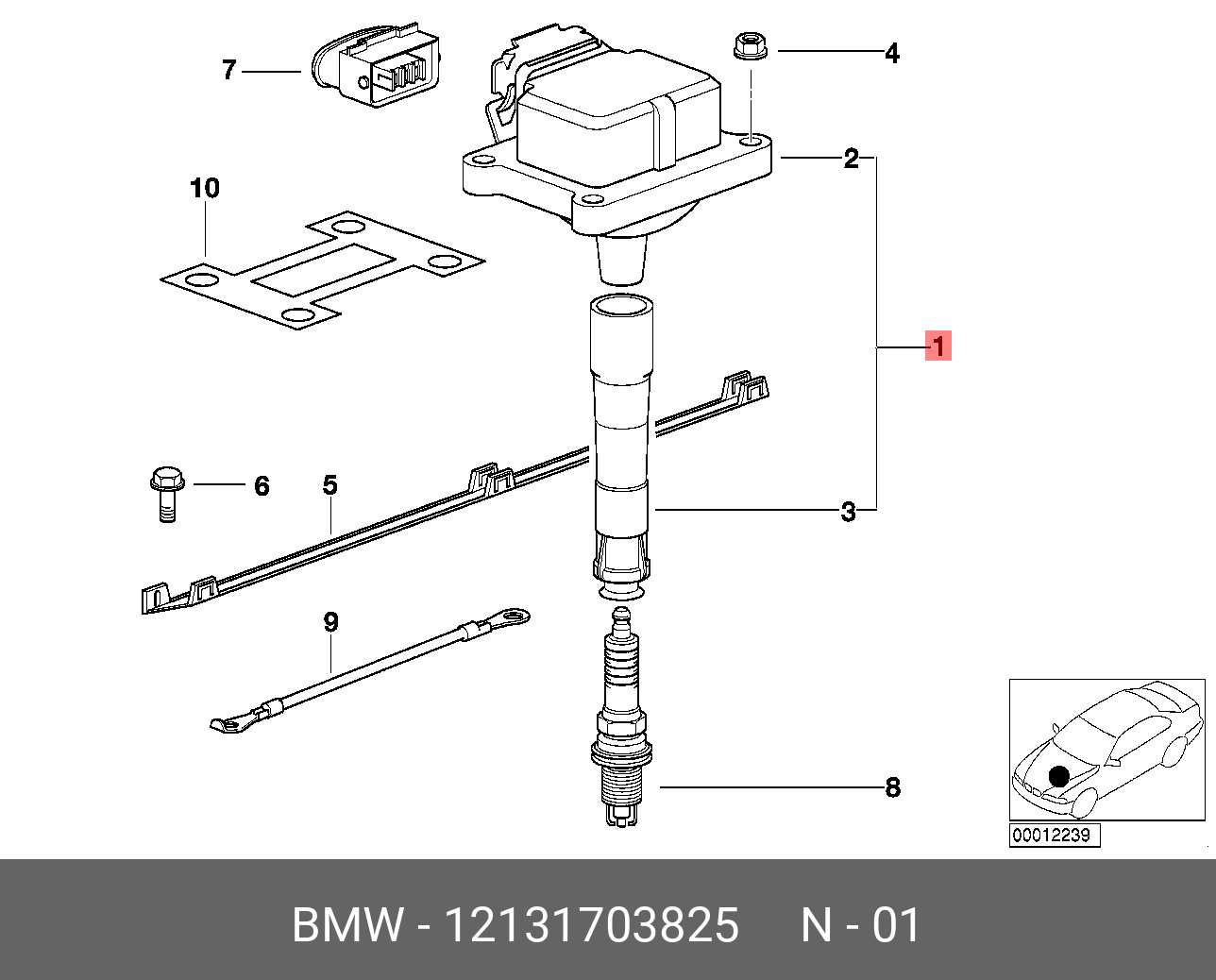 7
4
2
10
1
6
5
3
9
8
00012239

BMW - 12131703825 N - 01