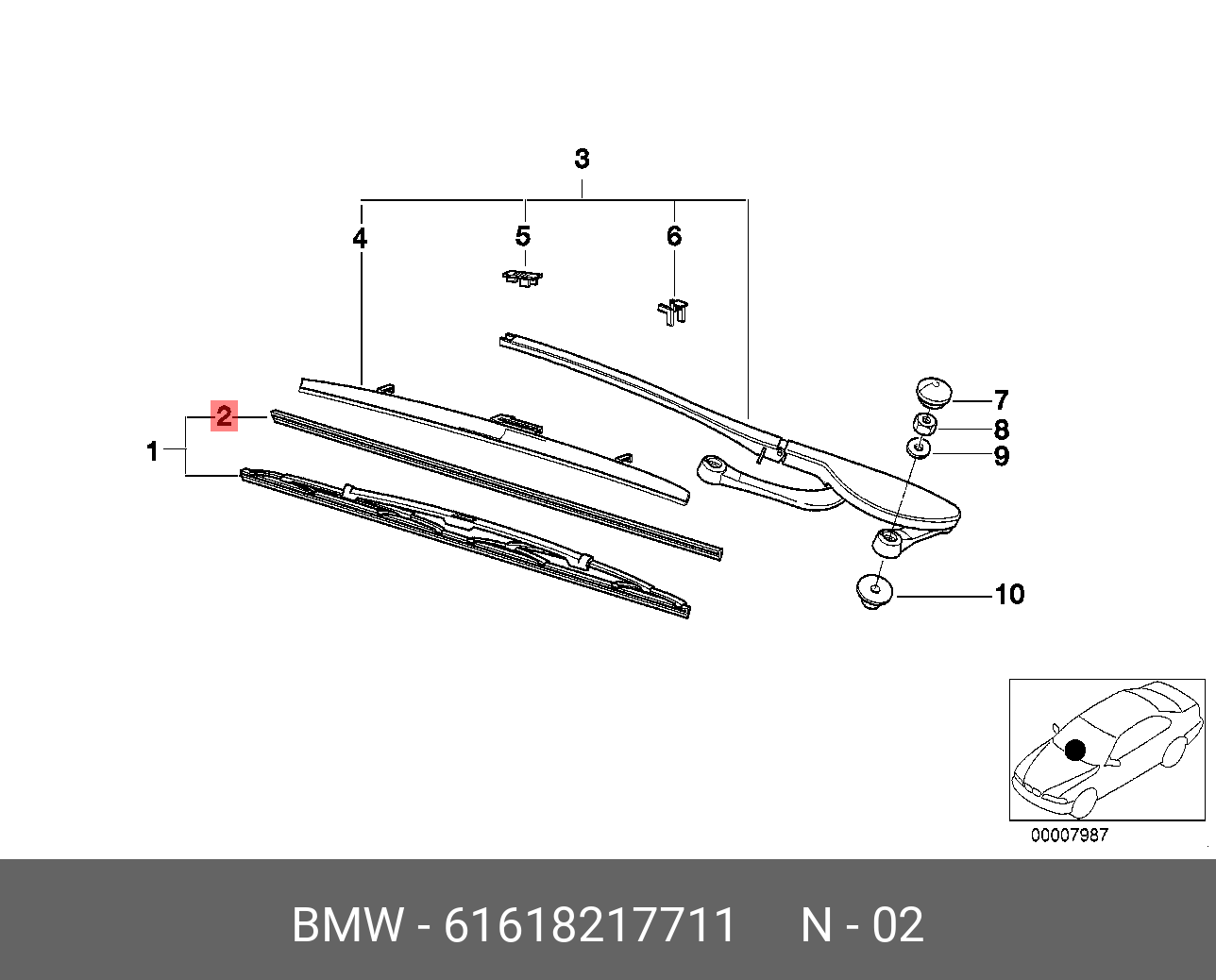 3
4
5
6
2
1
7
8
9
10
00007987
BMW - 61618217711 N - 02