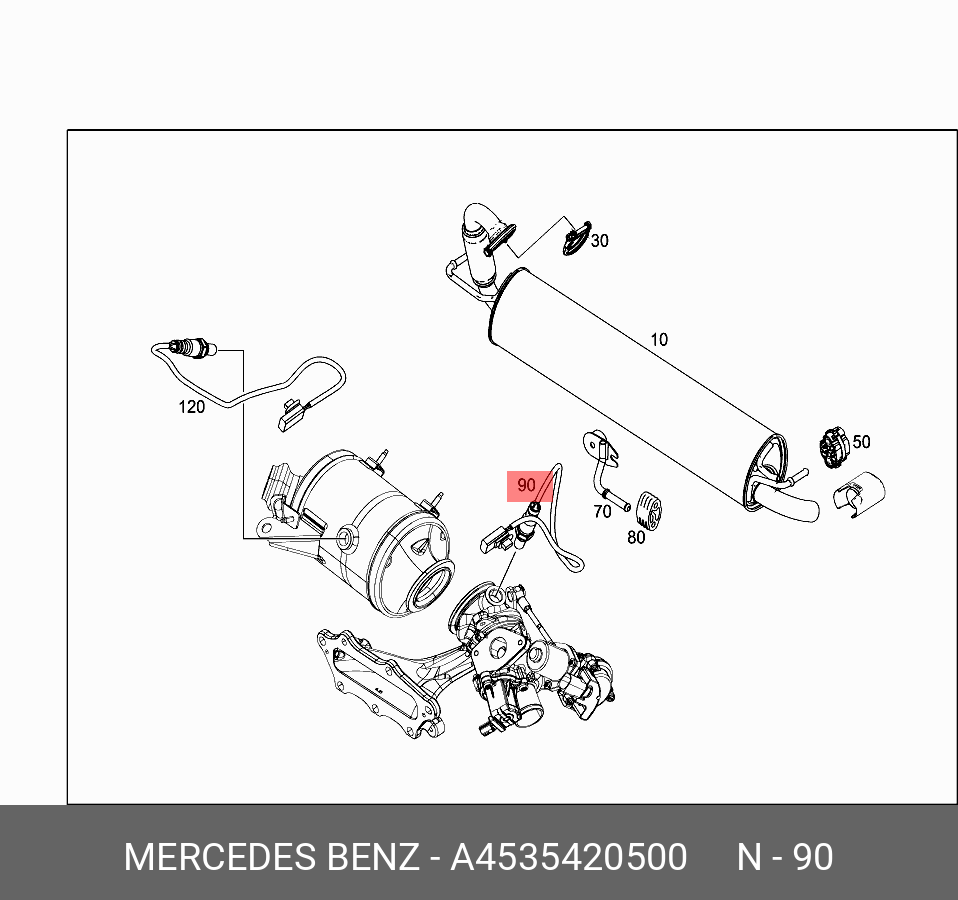 30

10

120

50

90

70

80

MERCEDES BENZ - A4535420500 N - 90