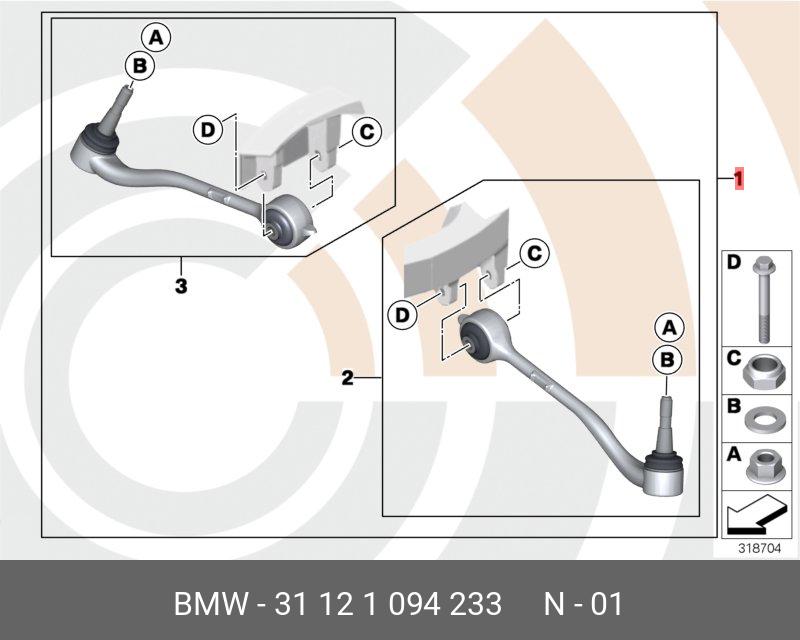 A
B
D
C
3
1
C
D
A
B
2
D
C
B
A
318704

BMW - 31 12 1 094 233 N - 01