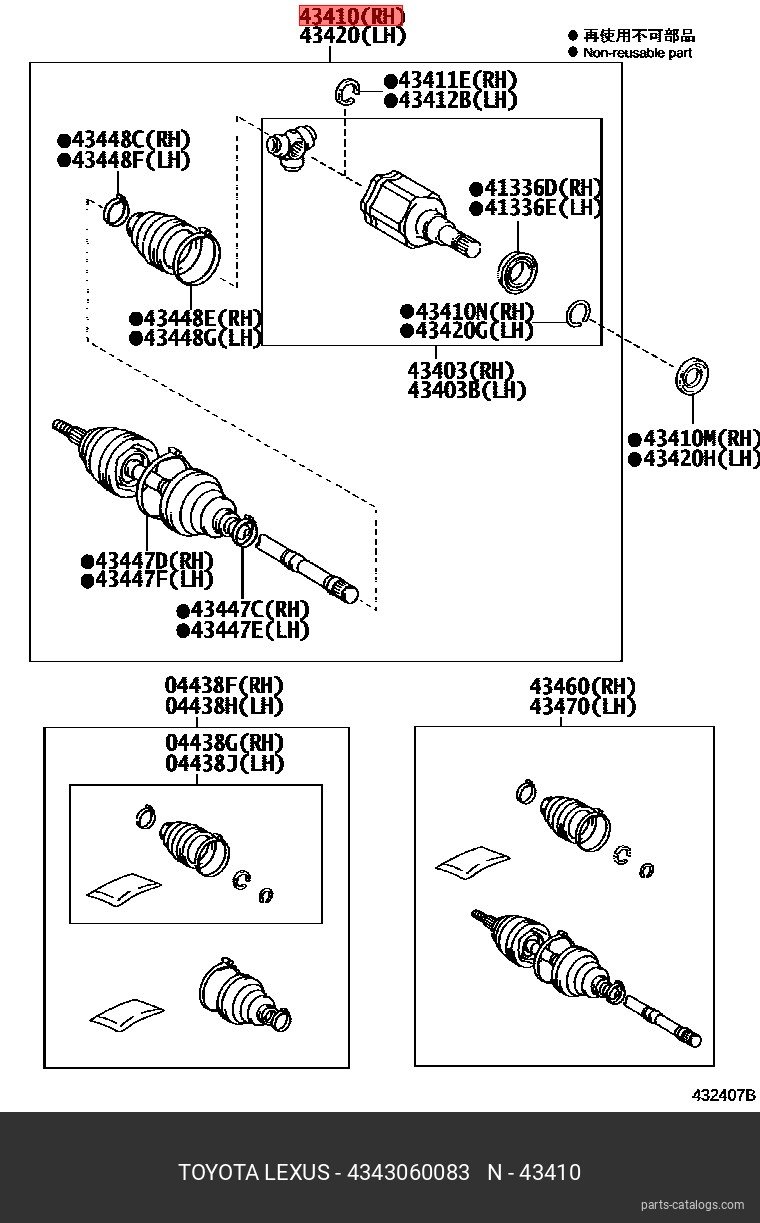 43410(RH)
43420(LH)

● 再使用不可部品
● Non-reusable part

●43411E(RH)
●43412B(LH)

●43448C(RH)
●43448F(LH)

●41336D(RH)
●41336E(LH)

●43448E(RH)
●43448G(LH)

●43410N(RH)
●43420G(LH)

43403(RH)
43403B(LH)

●43410M(RH)
●43420H(LH)

●43447D(RH)
●43447F(LH)

●43447C(RH)
●43447E(LH)

04438F(RH)
04438H(LH)

04438G(RH)
04438J(LH)

43460(RH)
43470(LH)

432407B

TOYOTA LEXUS - 4343060083 N - 43410

parts-catalogs.com