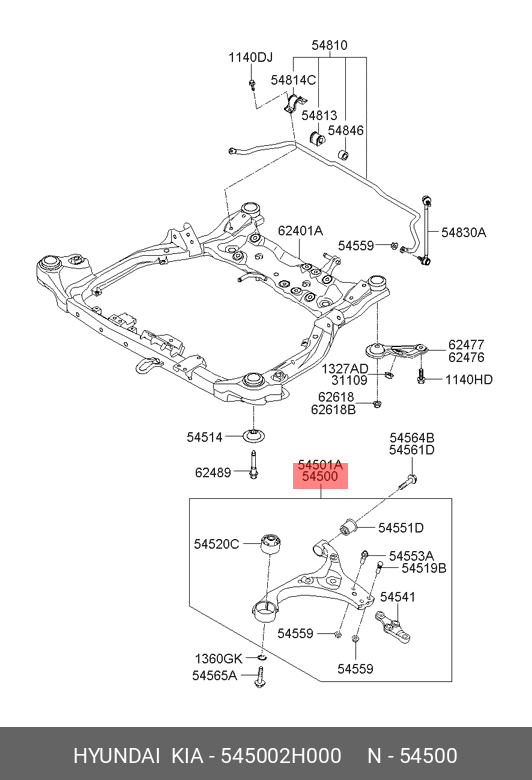 1140DJ
54810
54814C
54813
54846
62401A
54559
54830A
62477
62476
1327AD
31109
1140HD
62618
62618B
54514
62489
54564B
54561D
54501A
54500
54551D
54520C
54553A
54519B
54541
54559
54559
1360GK
54565A
HYUNDAI KIA - 545002H000 N - 54500