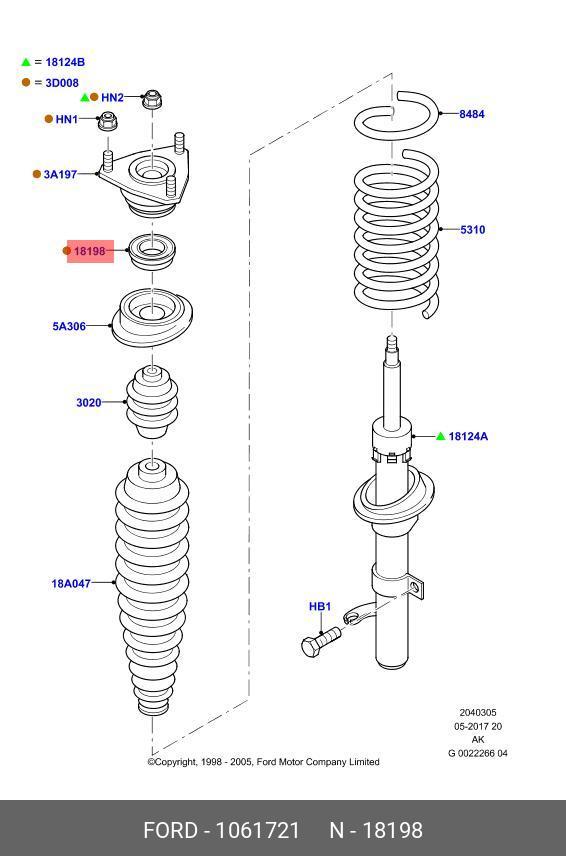 = 18124B
= 3D008
HN2
HN1
3A197
18198
5A306
3020
18A047
8484
5310
18124A
HB1
2040305
05-2017 20
AK
G 0022266 04
©Copyright, 1998 - 2005, Ford Motor Company Limited

FORD - 1061721 N - 18198