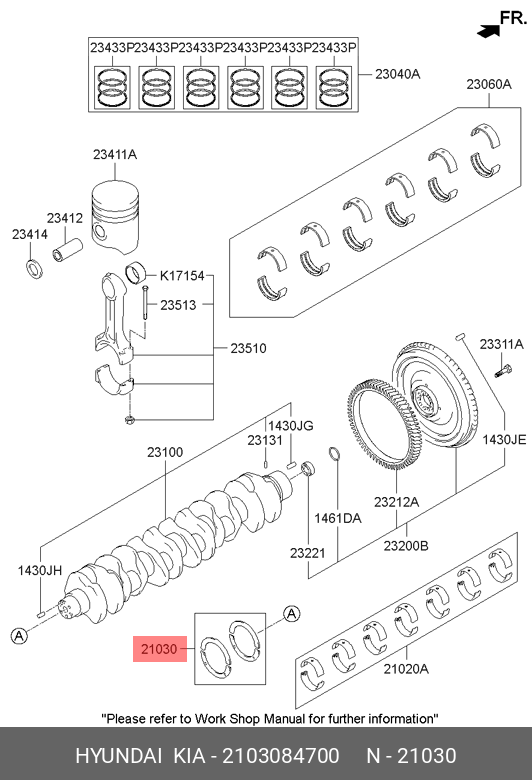 FR.

23433P 23433P 23433P 23433P 23433P 23433P

23040A

23060A

23411A

23412

23414

K17154

23513

23510

23311A

1430JG

23131

23100

1430JE

1461DA

23212A

23221

23200B

1430JH

A

A

21030

21020A

"Please refer to Work Shop Manual for further information"

HYUNDAI KIA - 2103084700 N - 21030