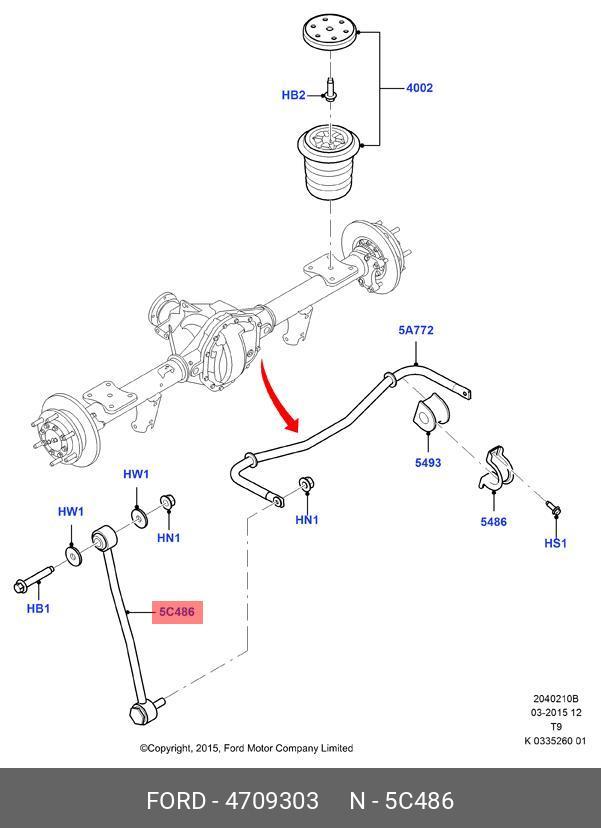 HB2
4002
5A772
5493
5486
HS1
HW1
HW1
HN1
HN1
HB1
5C486
2040210B
03-2015 12
T9
K 0335260 01
©Copyright, 2015, Ford Motor Company Limited
FORD - 4709303 N - 5C486