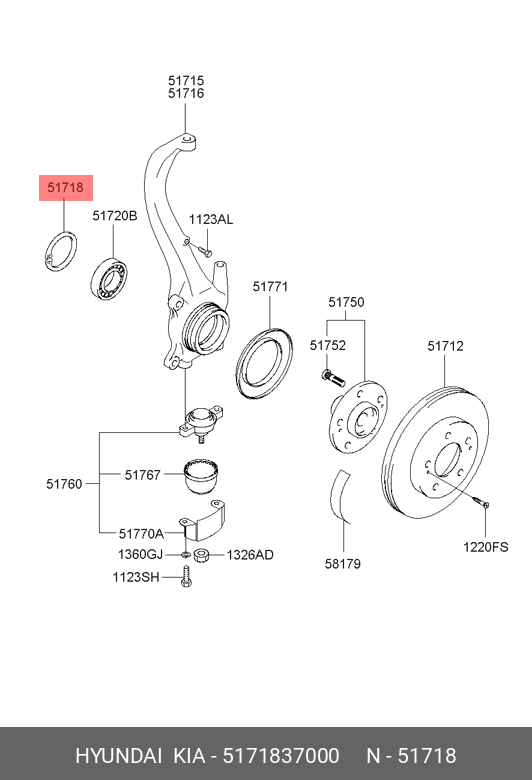 51715
51716

51718

51720B

1123AL

51771

51750

51752

51712

51760

51767

51770A

1360GJ

1326AD

1123SH

58179

1220FS

HYUNDAI KIA - 5171837000 N - 51718