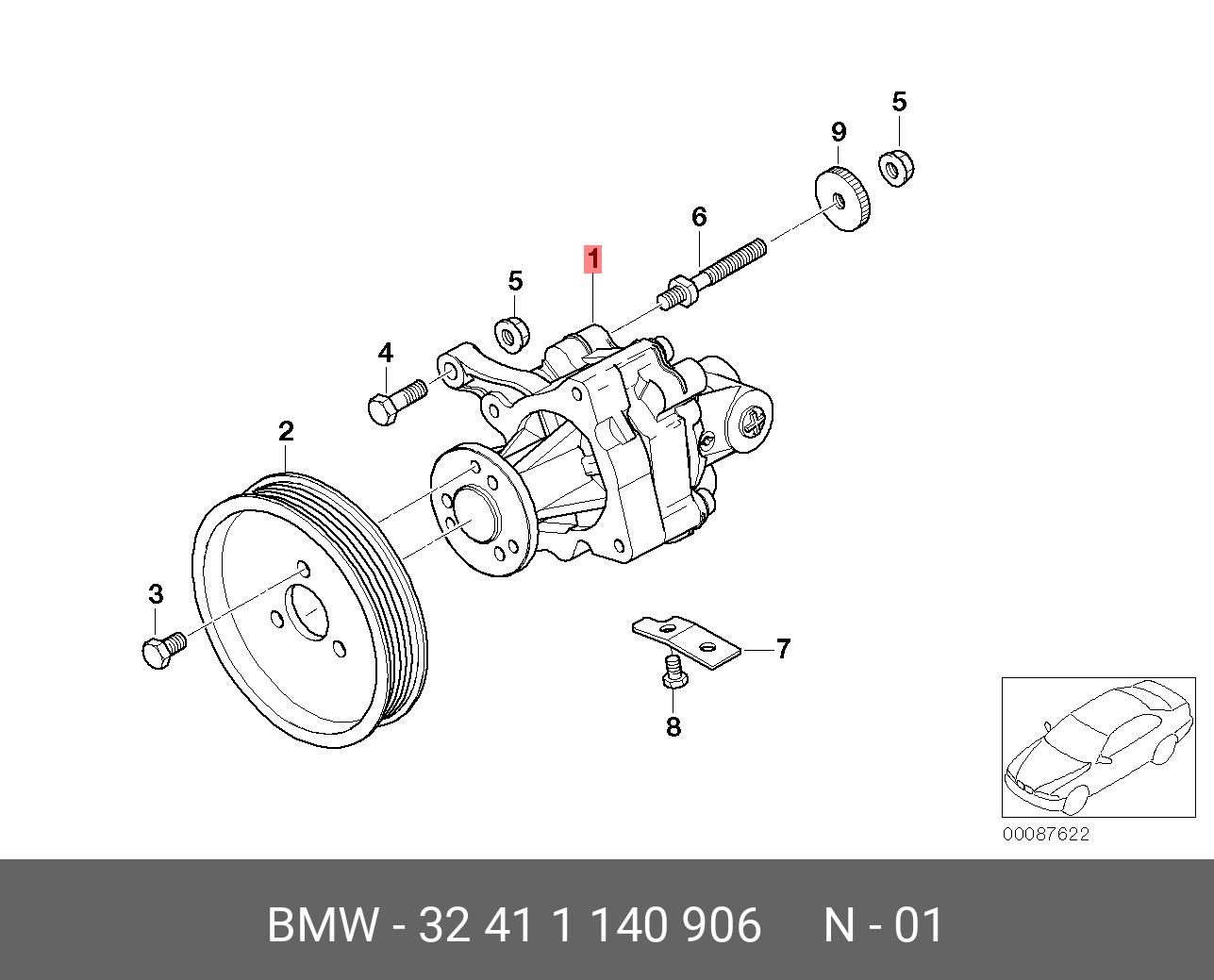 5
9
6
1
5
4
2
3
7
8
00087622

BMW - 32 41 1 140 906 N - 01