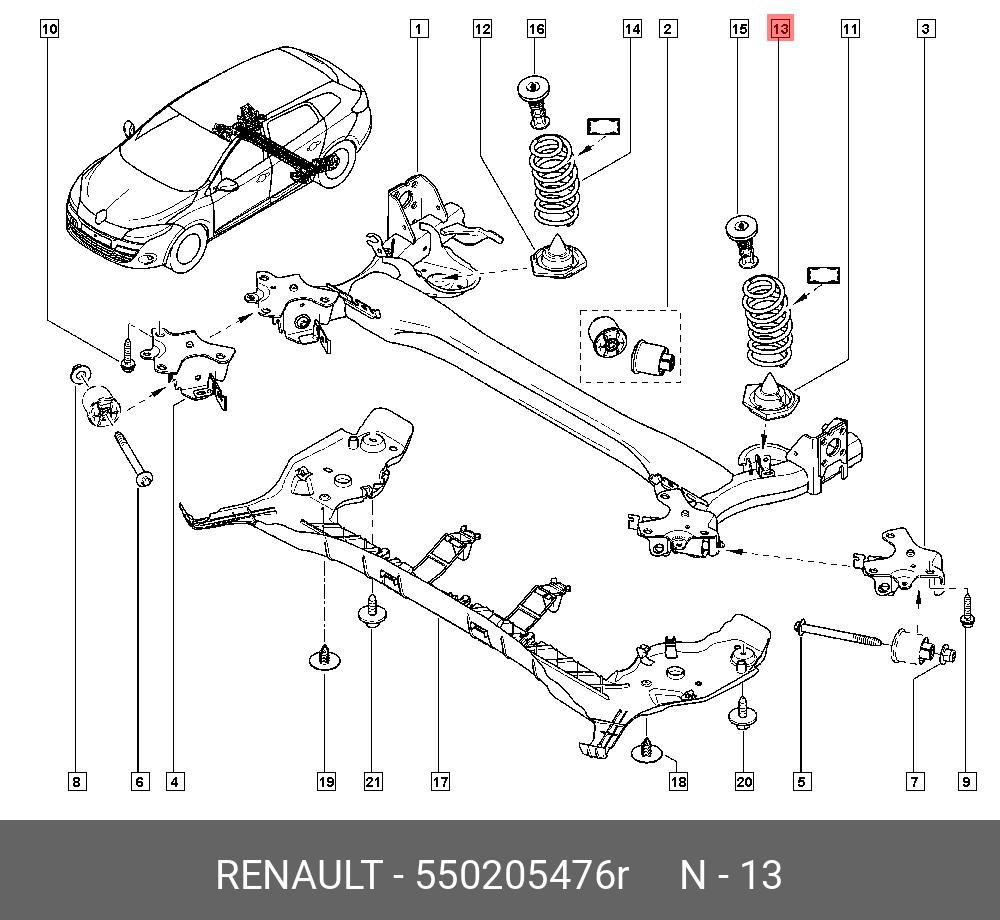 10
1
12
16
14
2
15
13
11
3

8
6
4
19
21
17
18
20
5
7
9

RENAULT - 550205476r N - 13