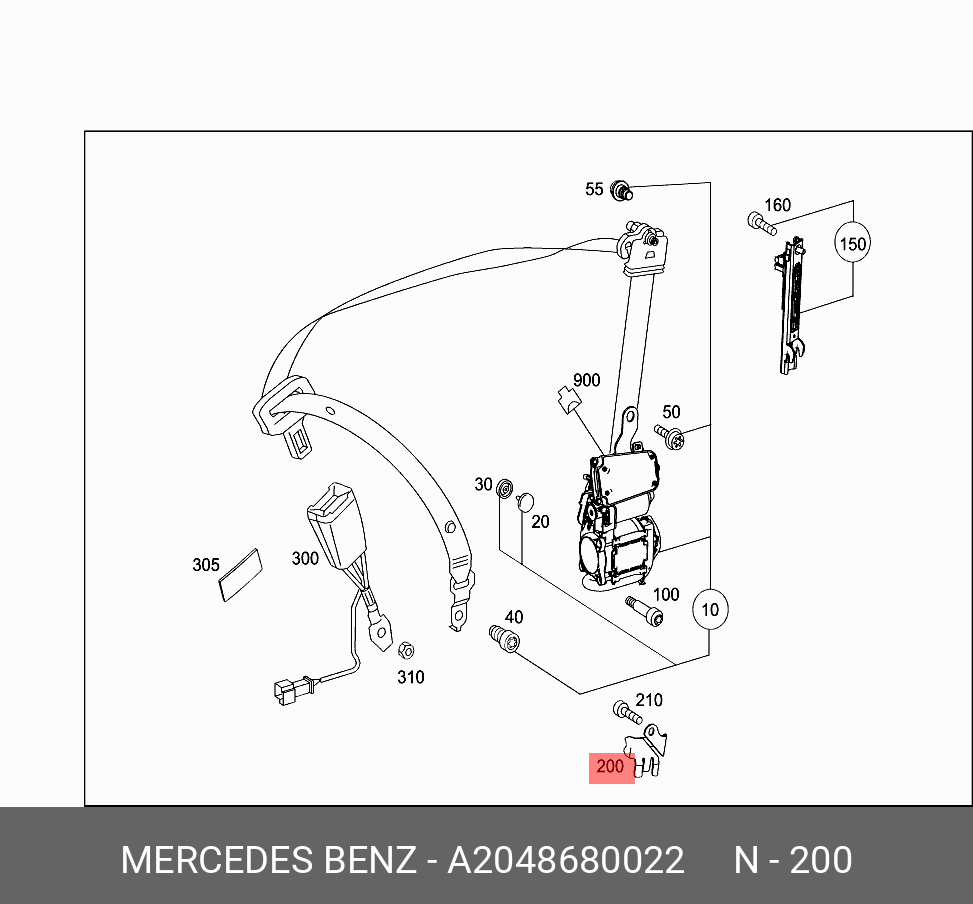 55
160
150
900
50
30
20
305
300
100
10
40
310
210
200

MERCEDES BENZ - A2048680022 N - 200