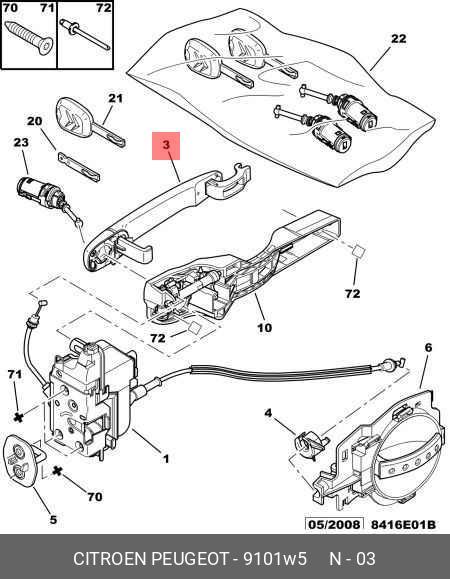 70 71 72

22

21

20

23

3

72

10

72

6

71

4

1

70

5

05/2008 8416E01B

CITROEN PEUGEOT - 9101w5 N - 03