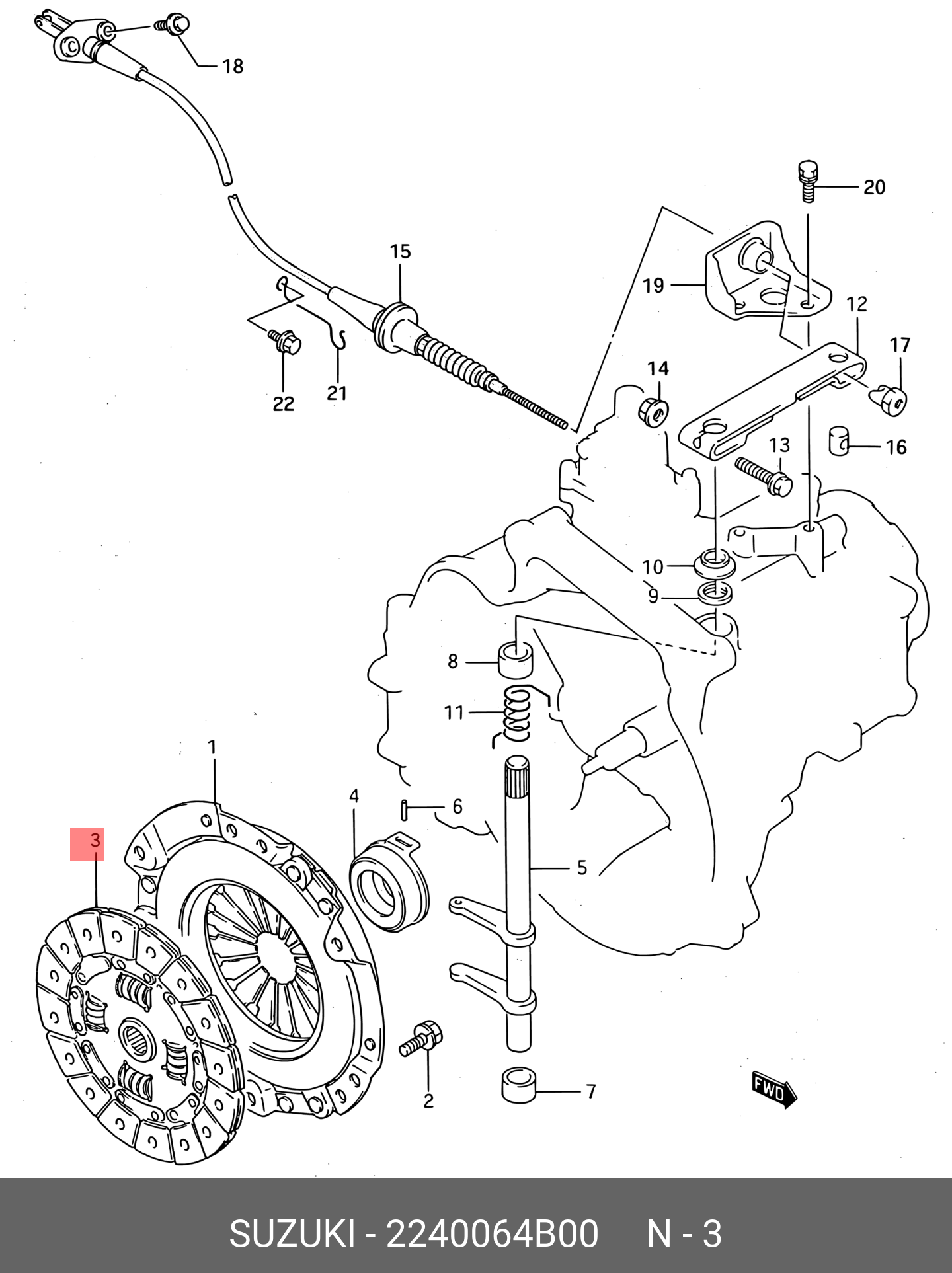 18

20

15

19

12

17

14

22

21

13

16

10

9

8

11

1

4

6

3

5

2

7

FWD

SUZUKI - 2240064B00 N - 3