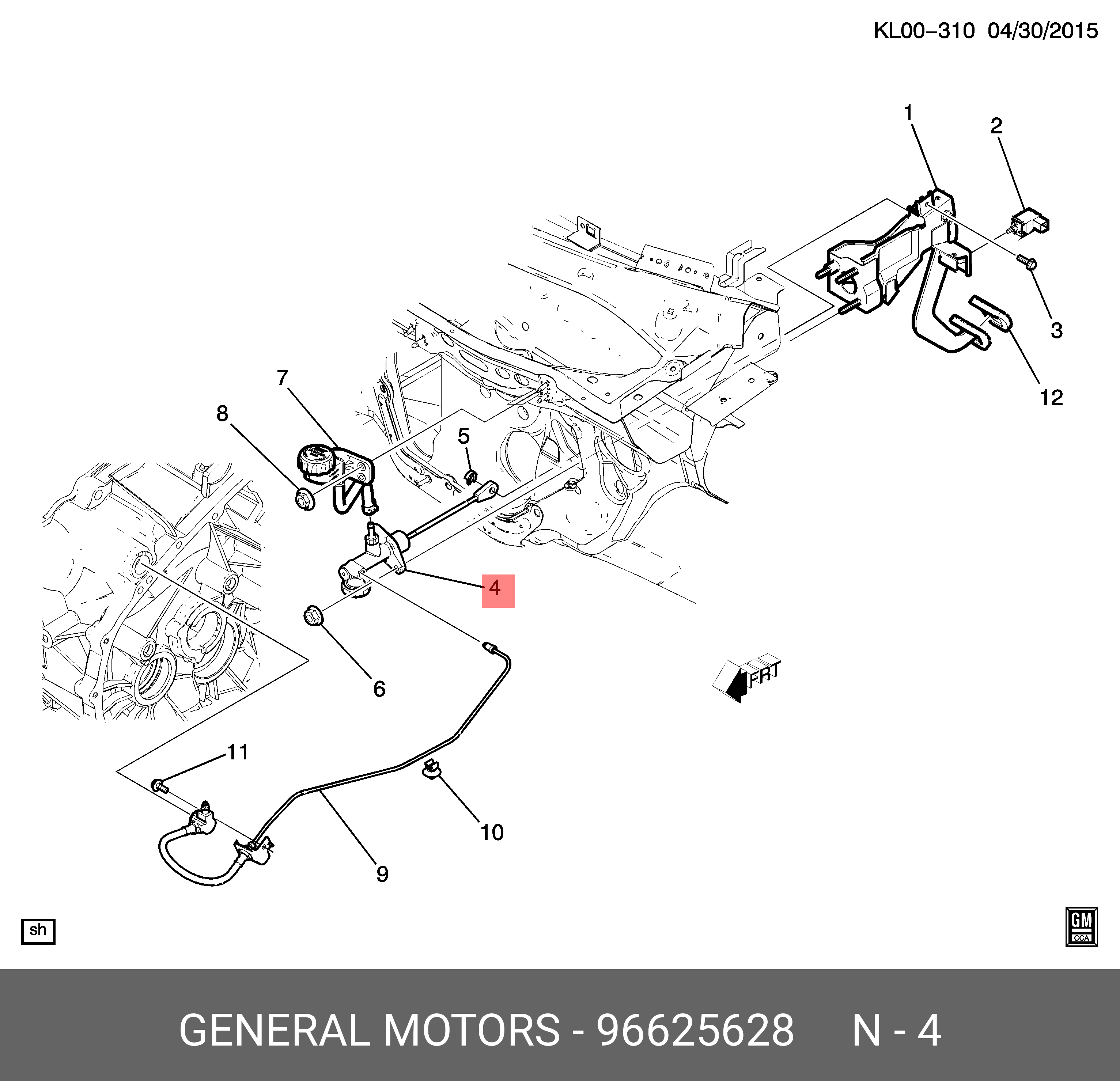 KL00–310 04/30/2015

1

2

3

12

7

8

5

4

6

FRT

11

10

9

sh

GM CCA

GENERAL MOTORS - 96625628 N - 4