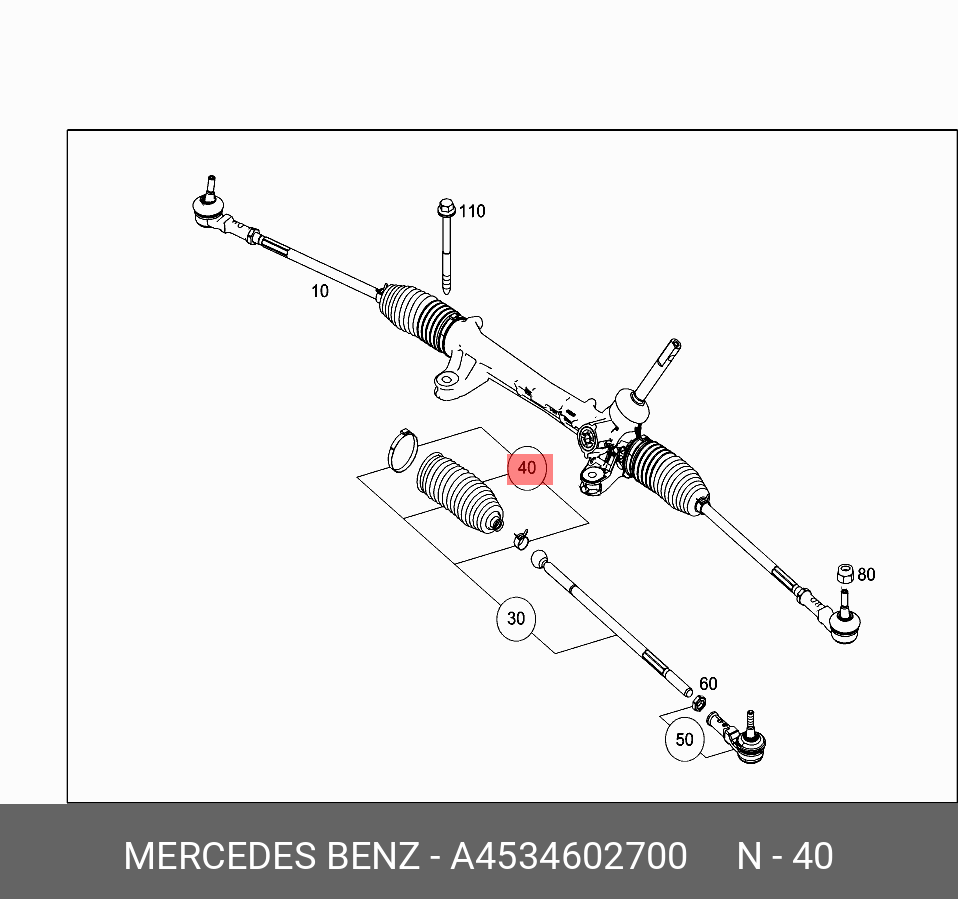 110
10
40
80
30
60
50

MERCEDES BENZ - A4534602700 N - 40