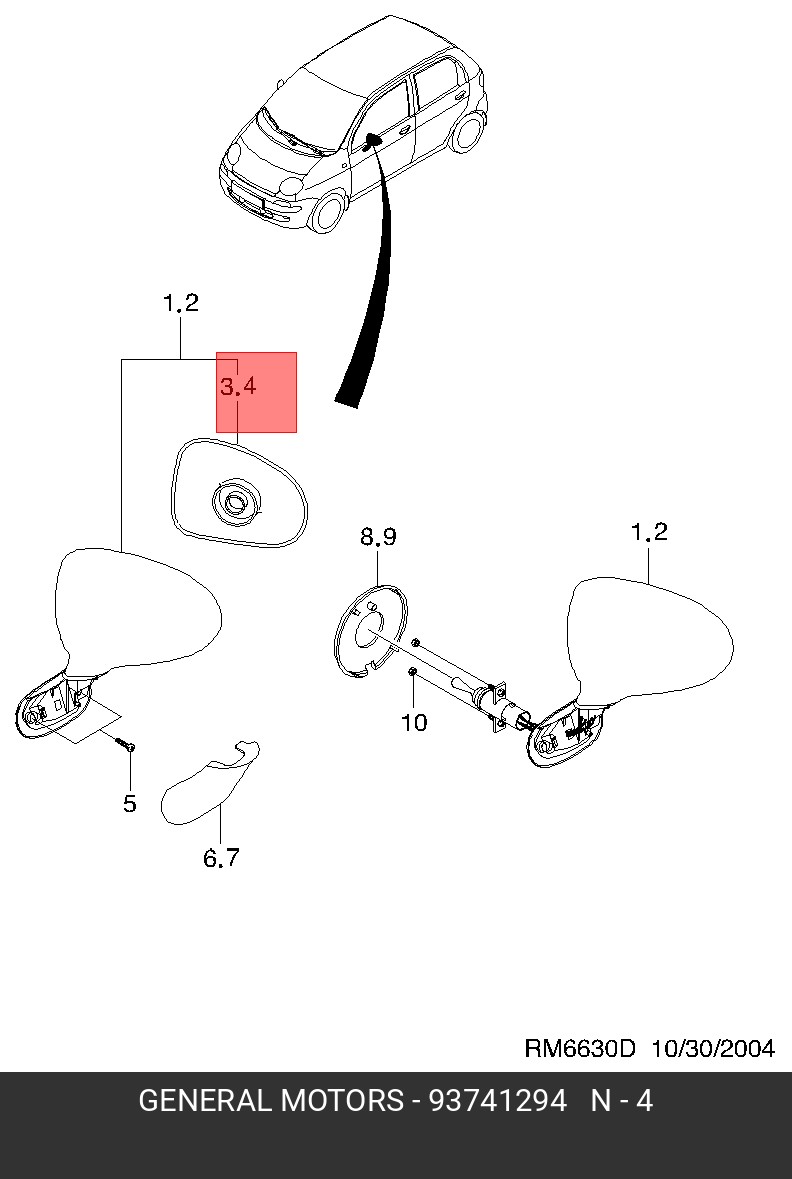 1.2

3.4

8.9

1.2

10

5

6.7

RM6630D 10/30/2004

GENERAL MOTORS - 93741294 N - 4