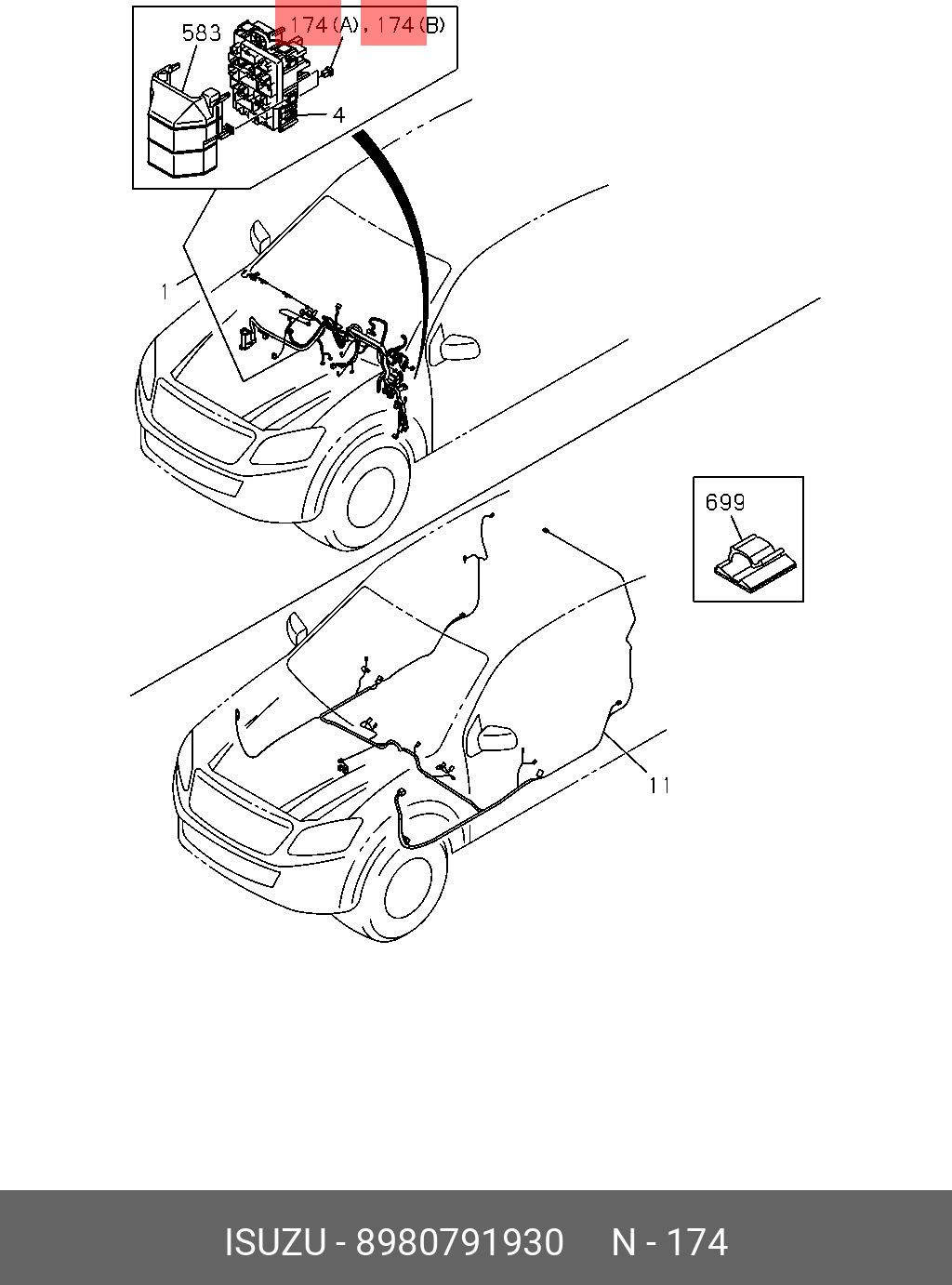 583
174(A), 174(B)
4
1
699
11
ISUZU - 8980791930 N - 174