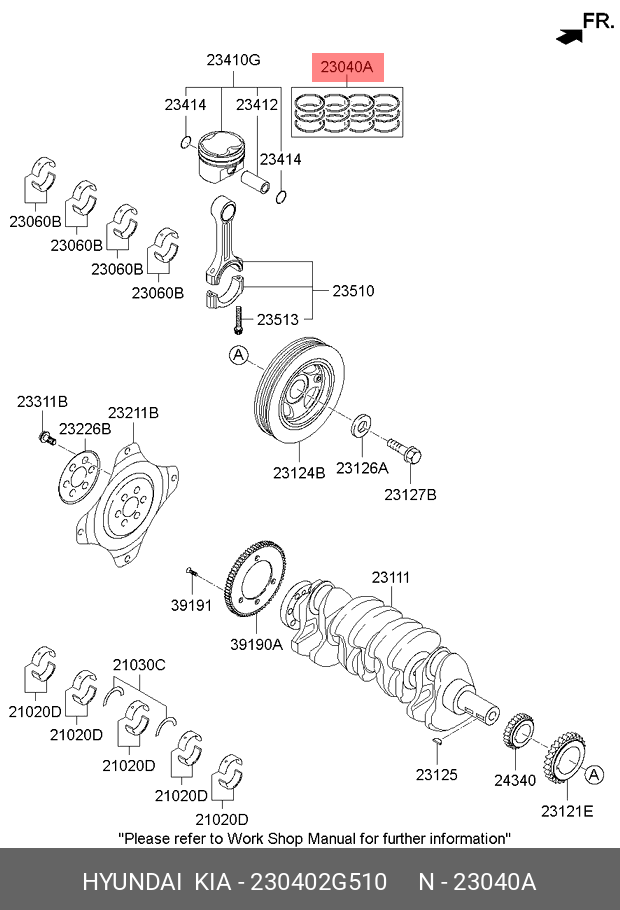 FR.

23410G
23040A
23414
23412
23414
23060B
23060B
23060B
23060B
23510
23513
A
23311B
23226B
23211B
23124B
23126A
23127B
39191
39190A
23111
21030C
21020D
21020D
21020D
21020D
21020D
23125
24340
A
23121E
"Please refer to Work Shop Manual for further information"

HYUNDAI KIA - 230402G510 N - 23040A