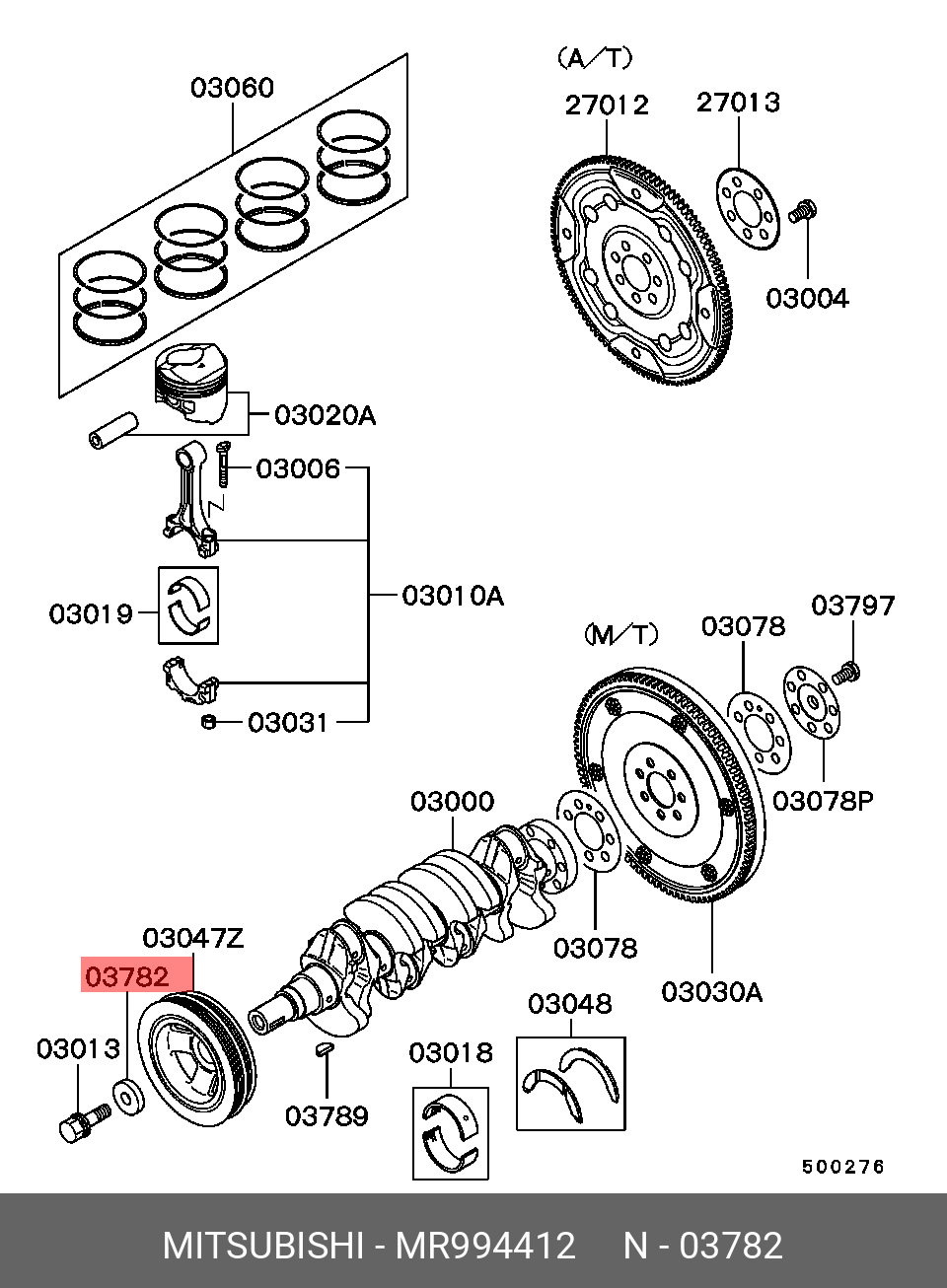 03060

(A/T)
27012
27013
03004

03020A
03006
03019
03010A
03031

(M/T)
03078
03797
03078P
03000
03078
03030A
03047Z
03782
03013
03789
03018
03048

500276

MITSUBISHI - MR994412 N - 03782