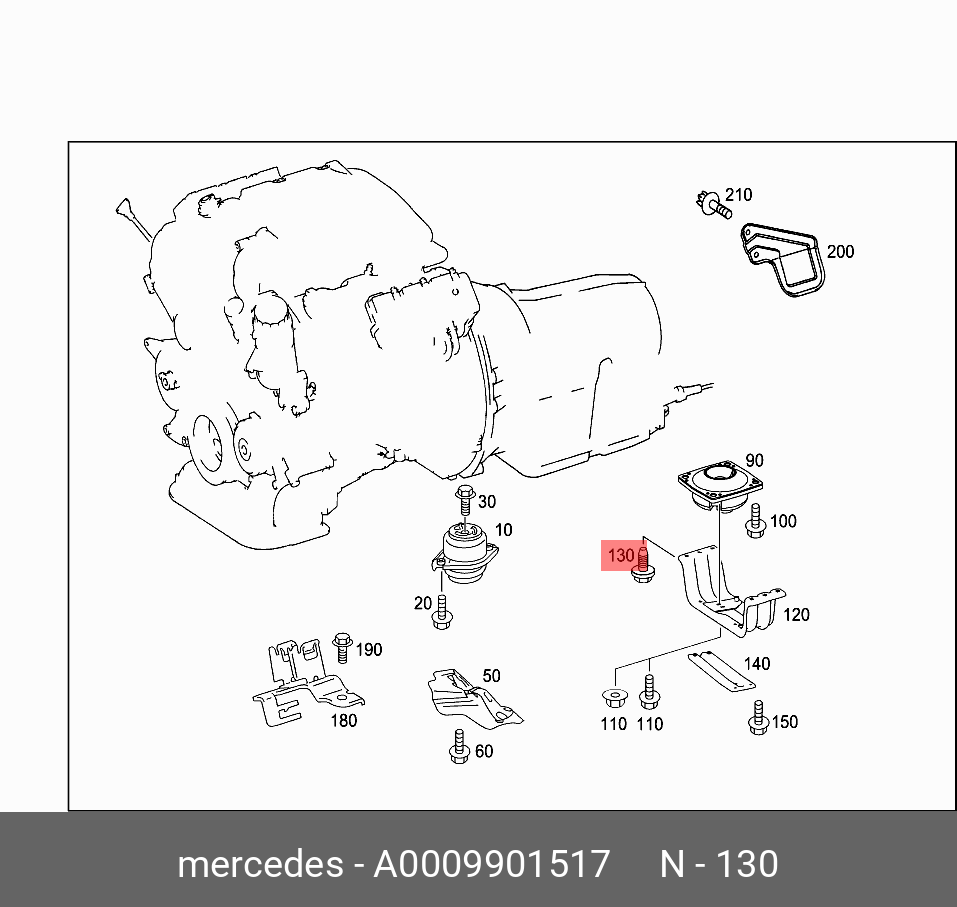 210
200
90
100
30
10
130
20
120
190
50
140
180
110 110
150
60

mercedes - A0009901517 N - 130