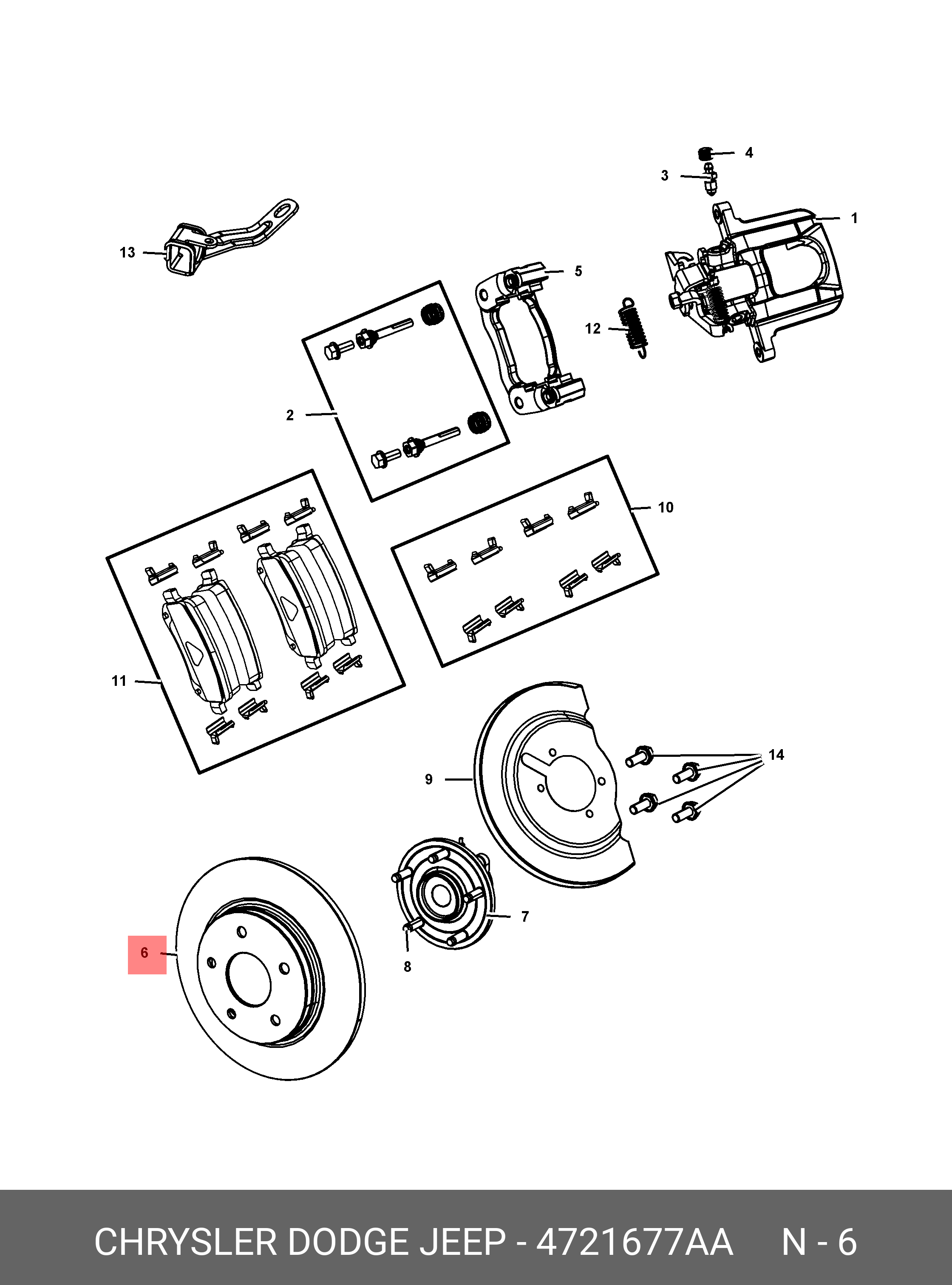 4
3
1
13
5
12
2
10
11
14
9
7
6
8

CHRYSLER DODGE JEEP - 4721677AA N - 6