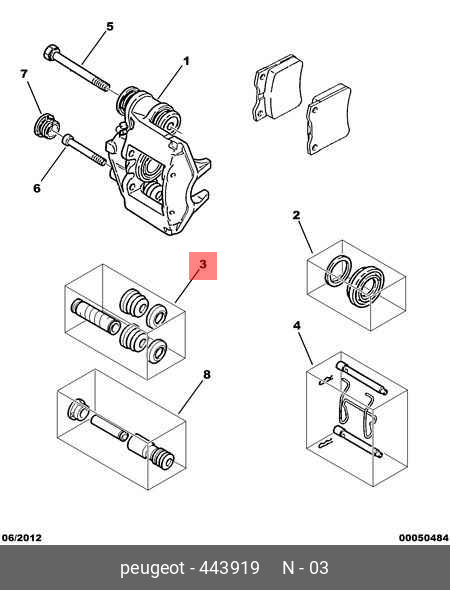 5
1
7
6
2
3
4
8
06/2012
00050484
peugeot - 443919 N - 03