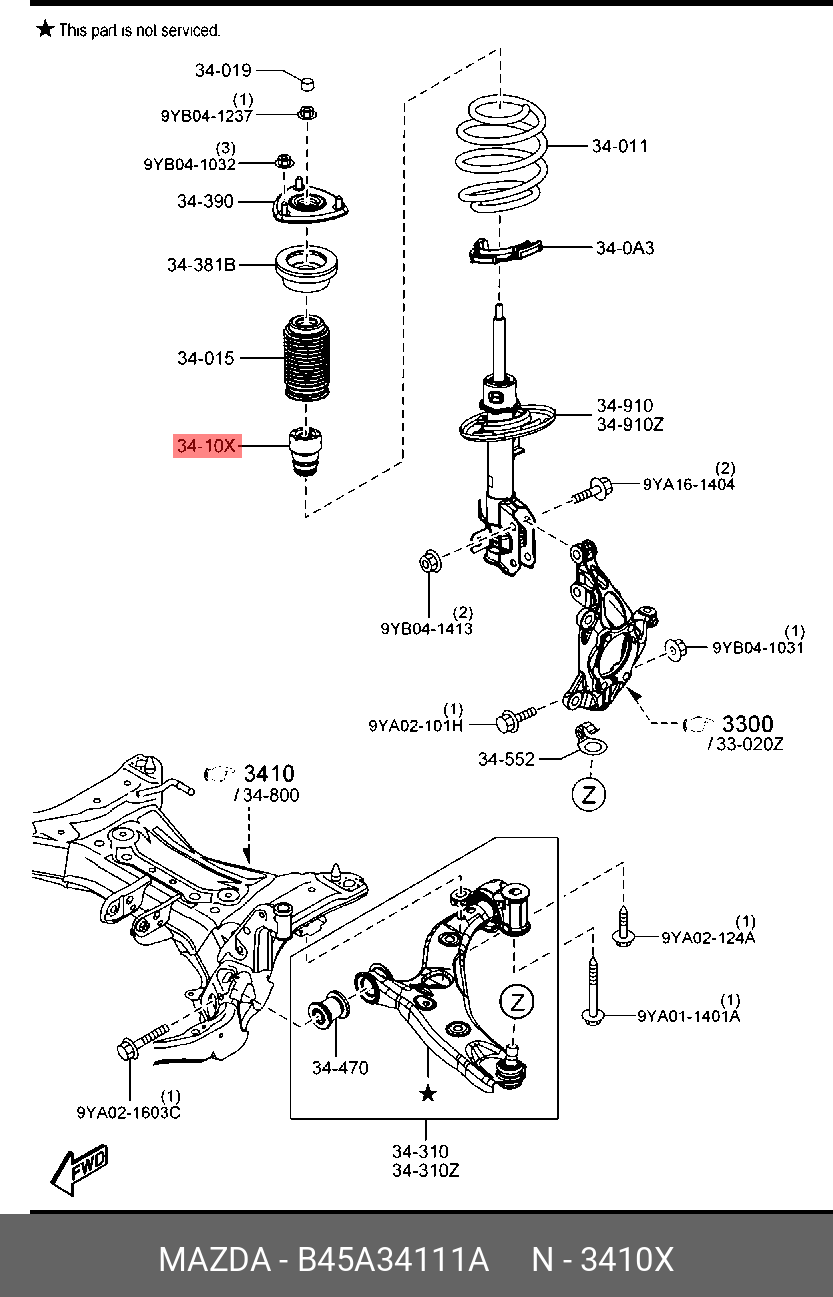 ★ This part is not serviced.

34-019
(1)
9YB04-1237
(3)
9YB04-1032
34-390
34-381B
34-015
34-10X

34-011
34-0A3
34-910
34-910Z
(2)
9YA16-1404
(2)
9YB04-1413
(1)
9YB04-1031
(1)
9YA02-101H
3300
/33-020Z
34-552
Z

3410
/34-800
(1)
9YA02-124A
(1)
9YA01-1401A
Z
34-470
★
(1)
9YA02-1603C
34-310
34-310Z
FWD

MAZDA - B45A34111A N - 3410X