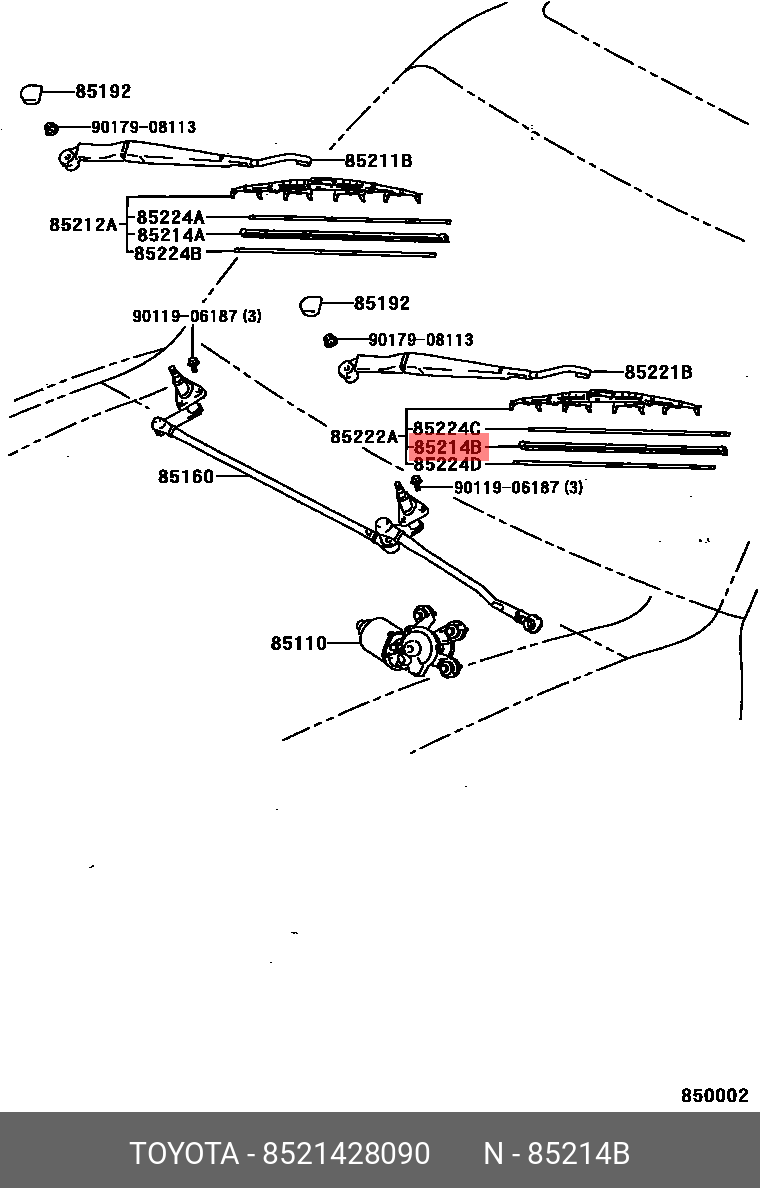 85192
90179-08113
85211B
85212A
85224A
85214A
85224B
90119-06187 (3)
85192
90179-08113
85221B
85222A
85224C
85214B
85224D
90119-06187 (3)
85160
85110
850002
TOYOTA - 8521428090 N - 85214B