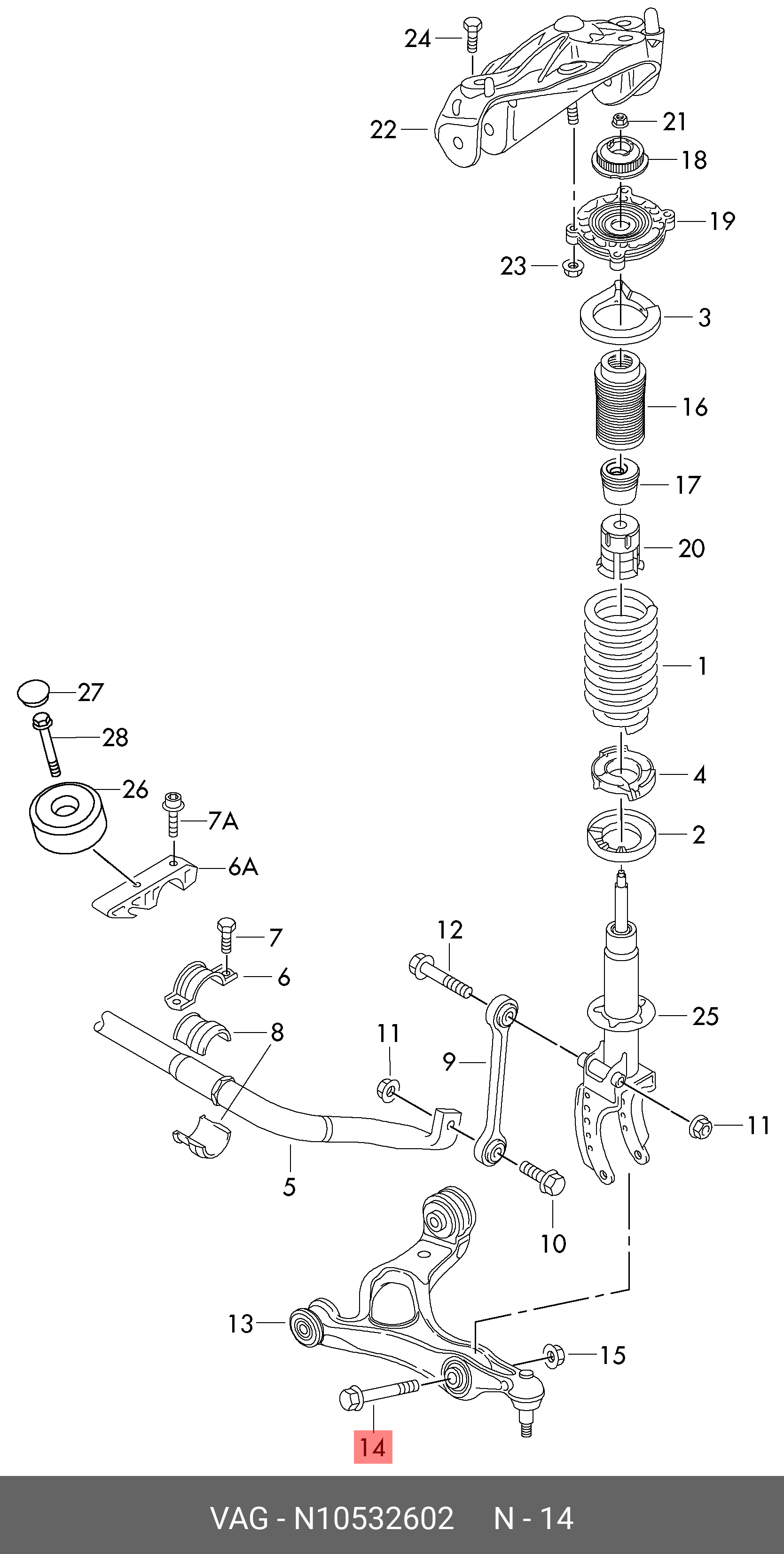 24
22
21
18
19
23
3
16
17
20
1
27
28
26
7A
6A
4
2
7
6
8
12
11
9
25
11
5
10
13
15
14

VAG - N10532602 N - 14