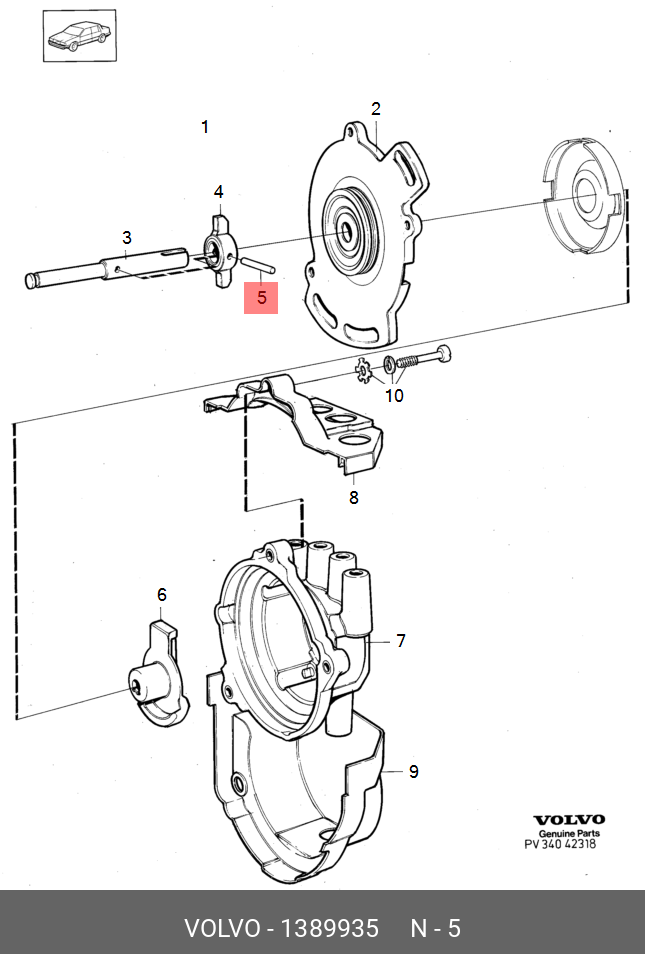 1
2
4
3
5
10
8
6
7
9
VOLVO
Genuine Parts
PV 340 42318
VOLVO - 1389935 N - 5