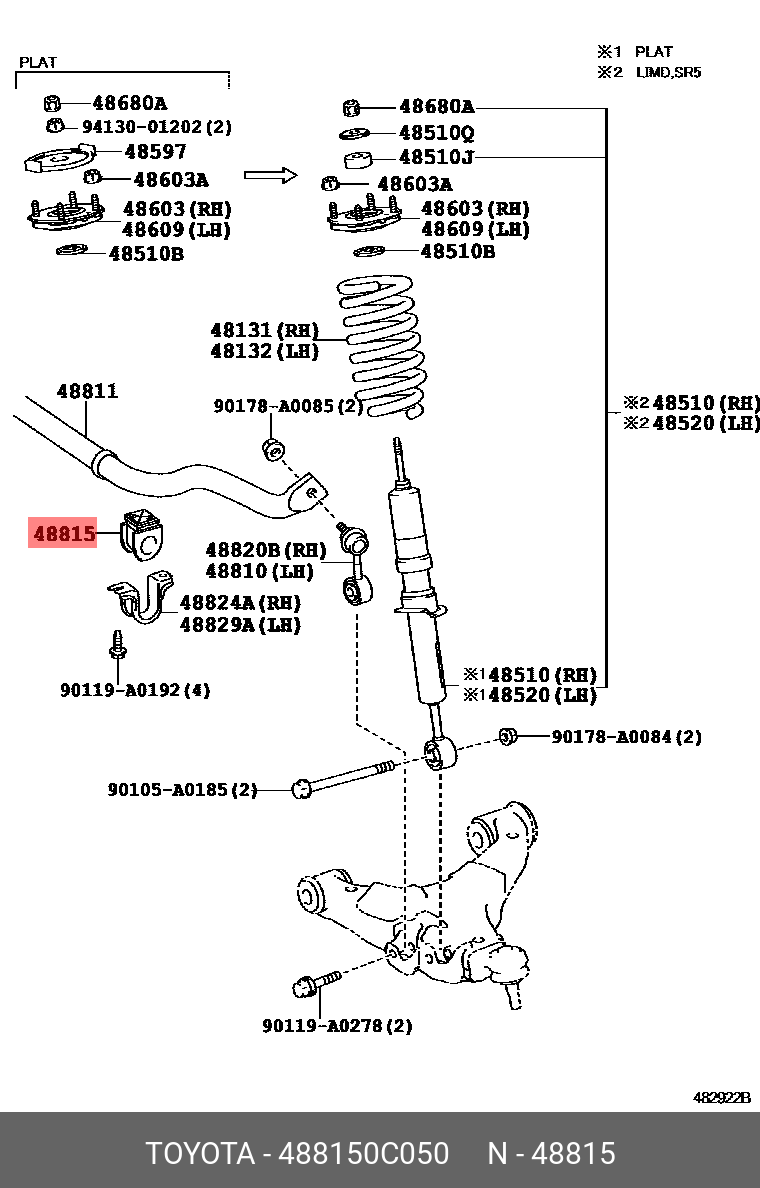 ※1 PLAT
※2 LIMD,SR5

PLAT

48680A
94130-01202(2)
48597
48603A
48603(RH)
48609(LH)
48510B

48680A
48510Q
48510J
48603A
48603(RH)
48609(LH)
48510B

48131(RH)
48132(LH)

48811

90178-A0085(2)

※2 48510(RH)
※2 48520(LH)

48815

48820B(RH)
48810(LH)

48824A(RH)
48829A(LH)

90119-A0192(4)

※1 48510(RH)
※1 48520(LH)

90178-A0084(2)

90105-A0185(2)

90119-A0278(2)

482922B

TOYOTA - 488150C050 N - 48815