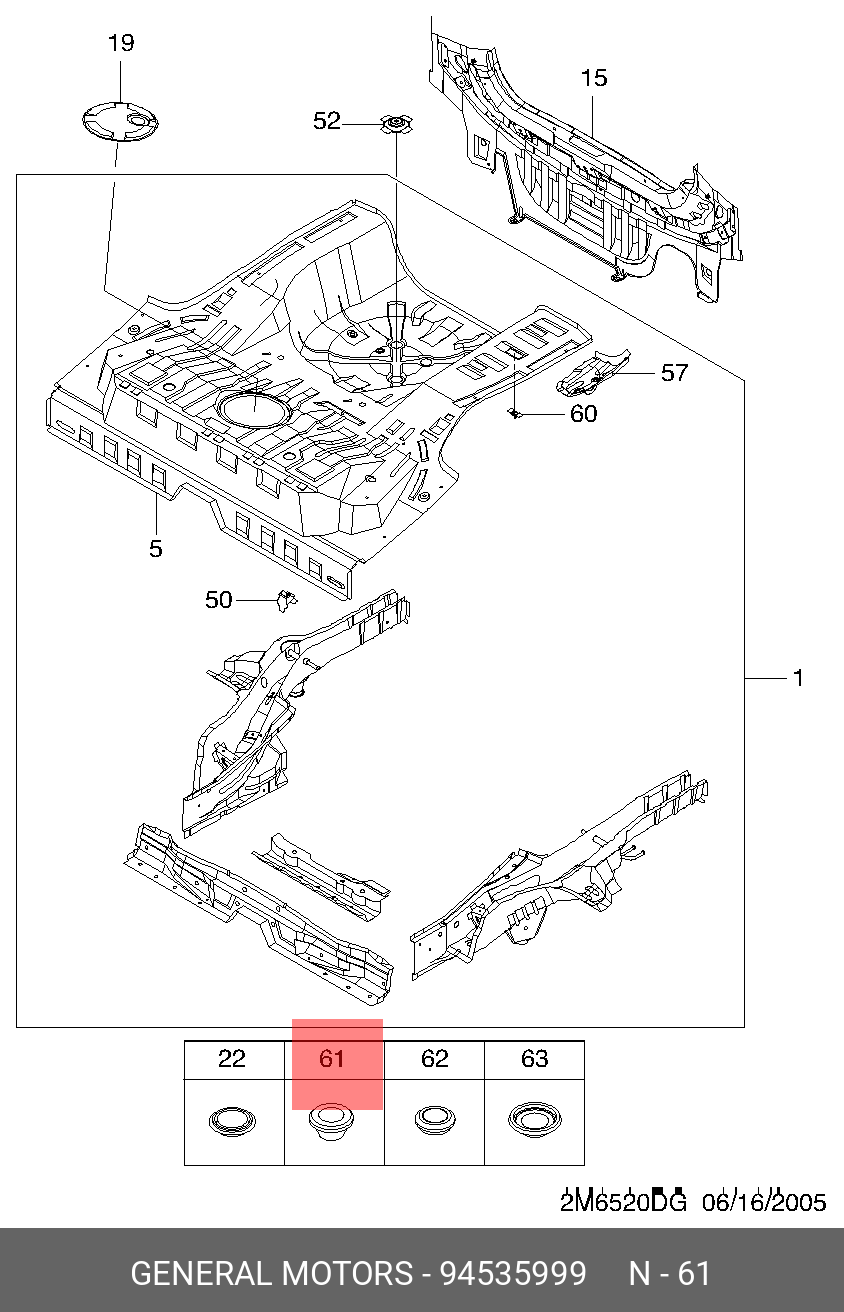 19

52

15

57

60

5

50

1

| 22 | 61 | 62 | 63 |
|---|---|---|---|
| | | | |

2M6520DG 06/16/2005

GENERAL MOTORS - 94535999 N - 61