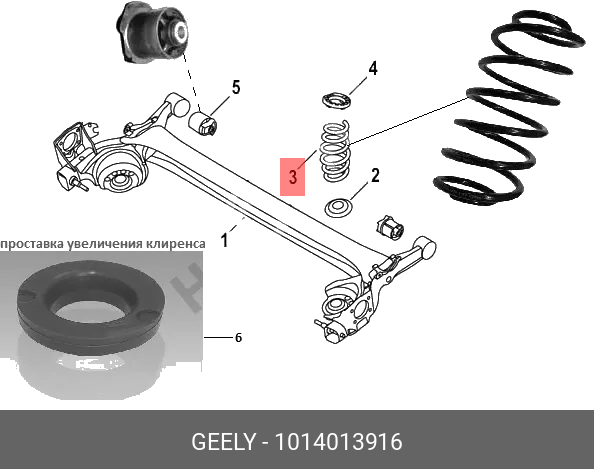 5
4
3
2
1
проставка увеличения клиренса
6
GEELY - 1014013916