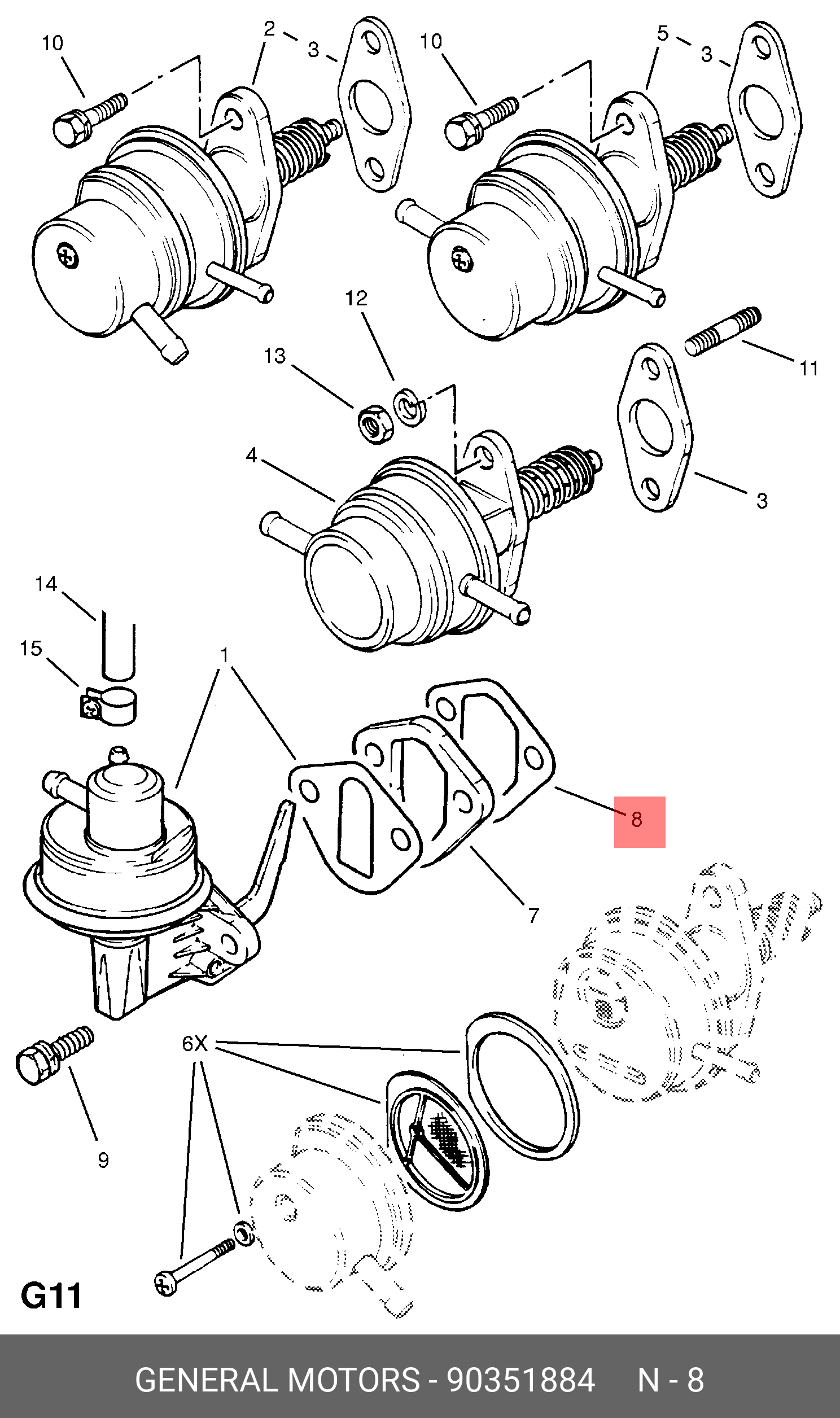 10
2
3
10
5
3
12
13
11
4
3
14
15
1
8
7
6X
9
G11

GENERAL MOTORS - 90351884 N - 8