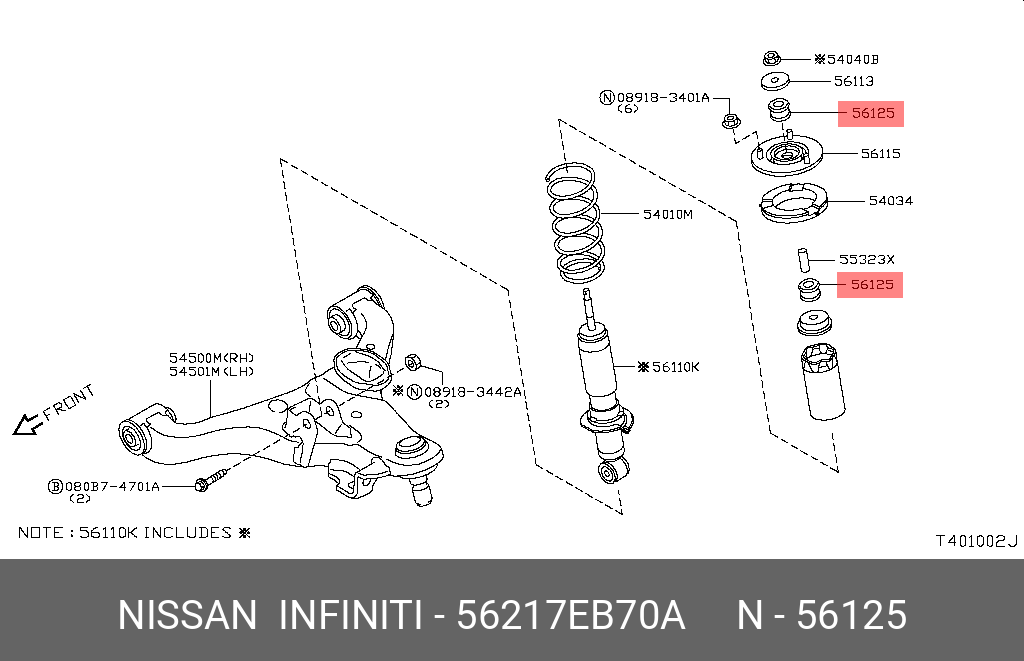 ※54040B
56113
Ⓝ08918-3401A
(6)
56125
56115
54034
54010M
55323X
56125
54500M(RH)
54501M(LH)
※Ⓝ08918-3442A
(2)
※56110K
FRONT
Ⓑ080B7-4701A
(2)
NOTE : 56110K INCLUDES ※
T401002J

NISSAN INFINITI - 56217EB70A N - 56125