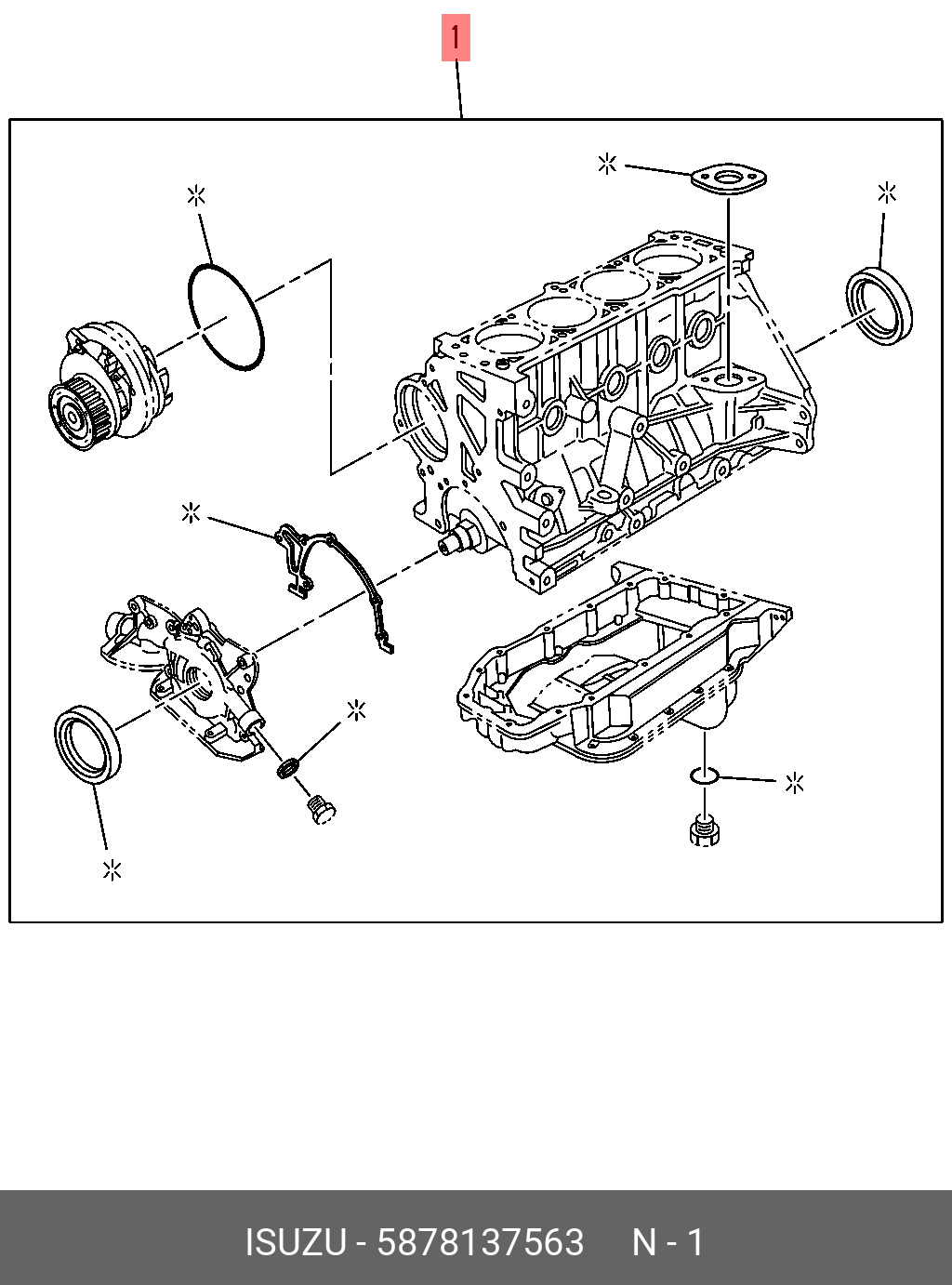 1

※
※
※
※
※
※
※

ISUZU - 5878137563 N - 1