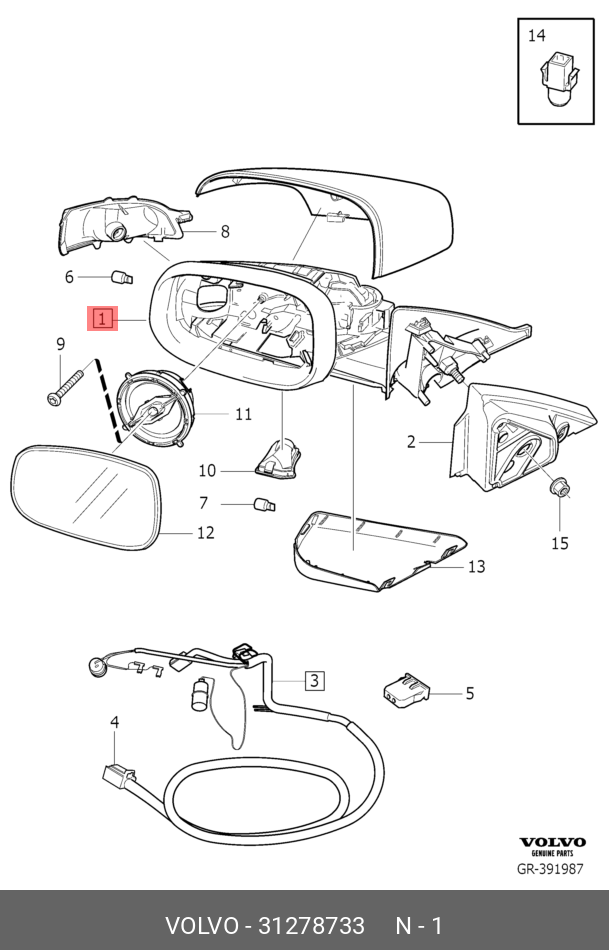 14

8

6

1

9

11

2

10

7

12

15

13

3

5

4

VOLVO
GENUINE PARTS
GR-391987

VOLVO - 31278733 N - 1