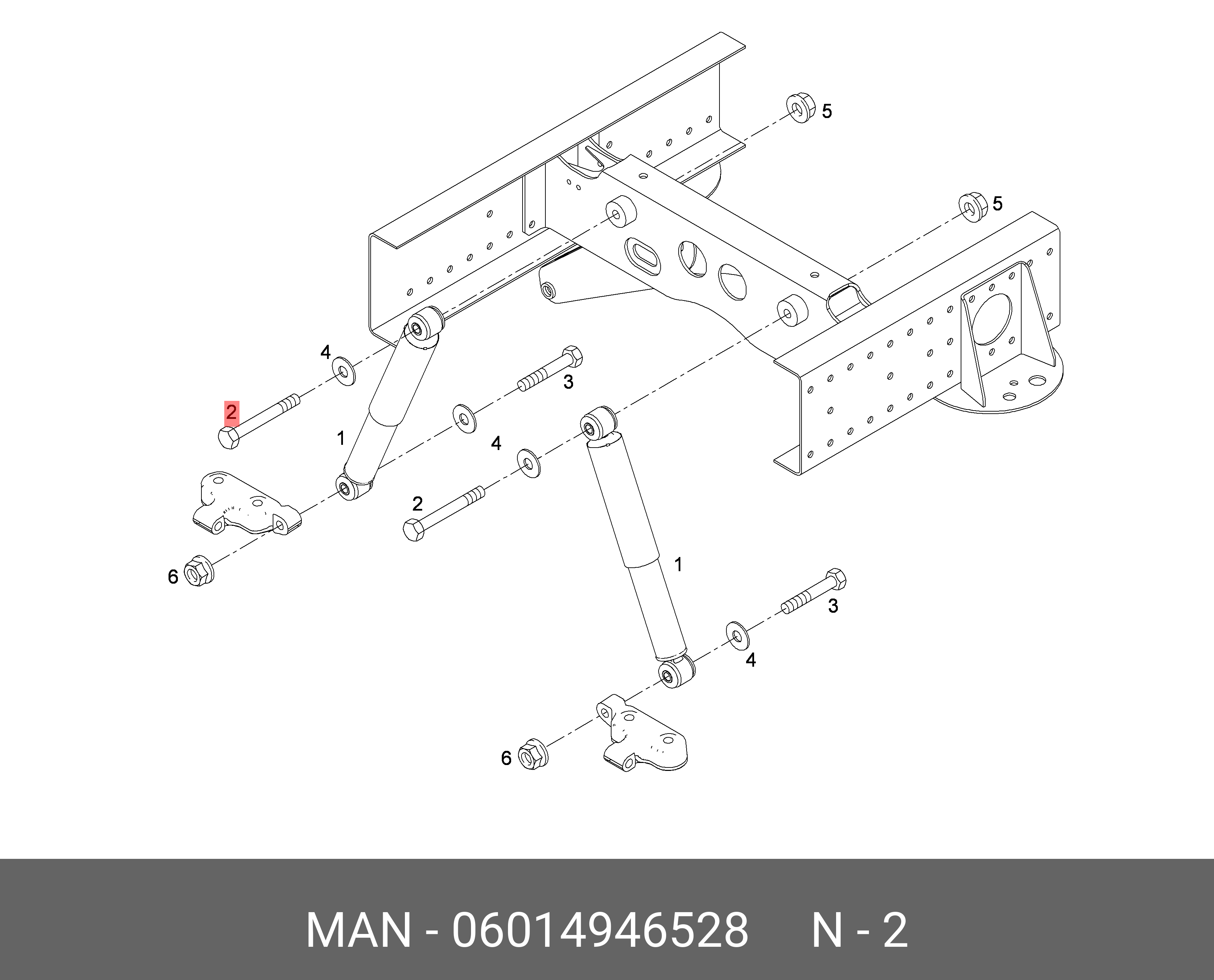 5

5

4

3

2

1

4

2

6

1

3

4

6

MAN - 06014946528     N - 2