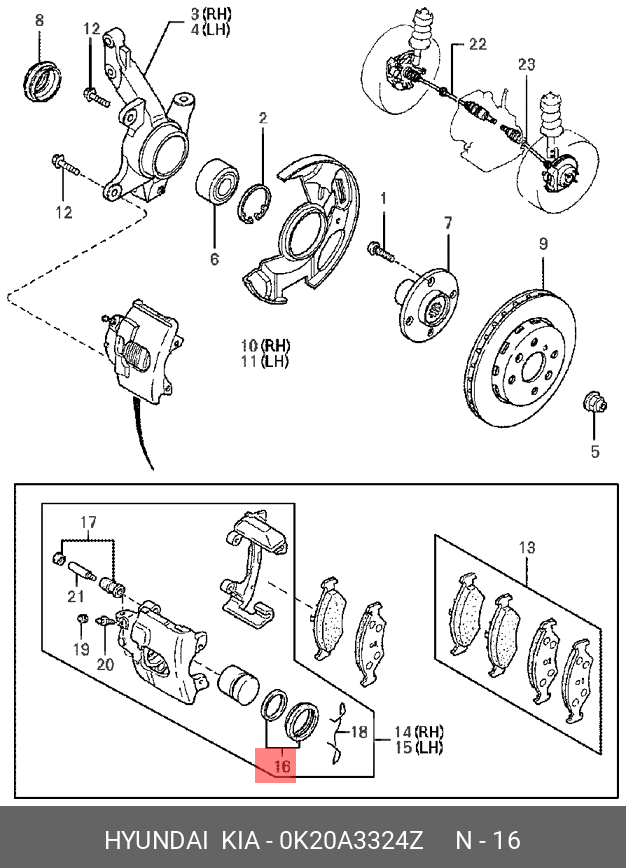 8
12
3 (RH)
4 (LH)
22
23
12
2
6
1
7
9
10 (RH)
11 (LH)
5
17
21
19
20
13
18
14 (RH)
15 (LH)
16
HYUNDAI KIA - 0K20A3324Z N - 16