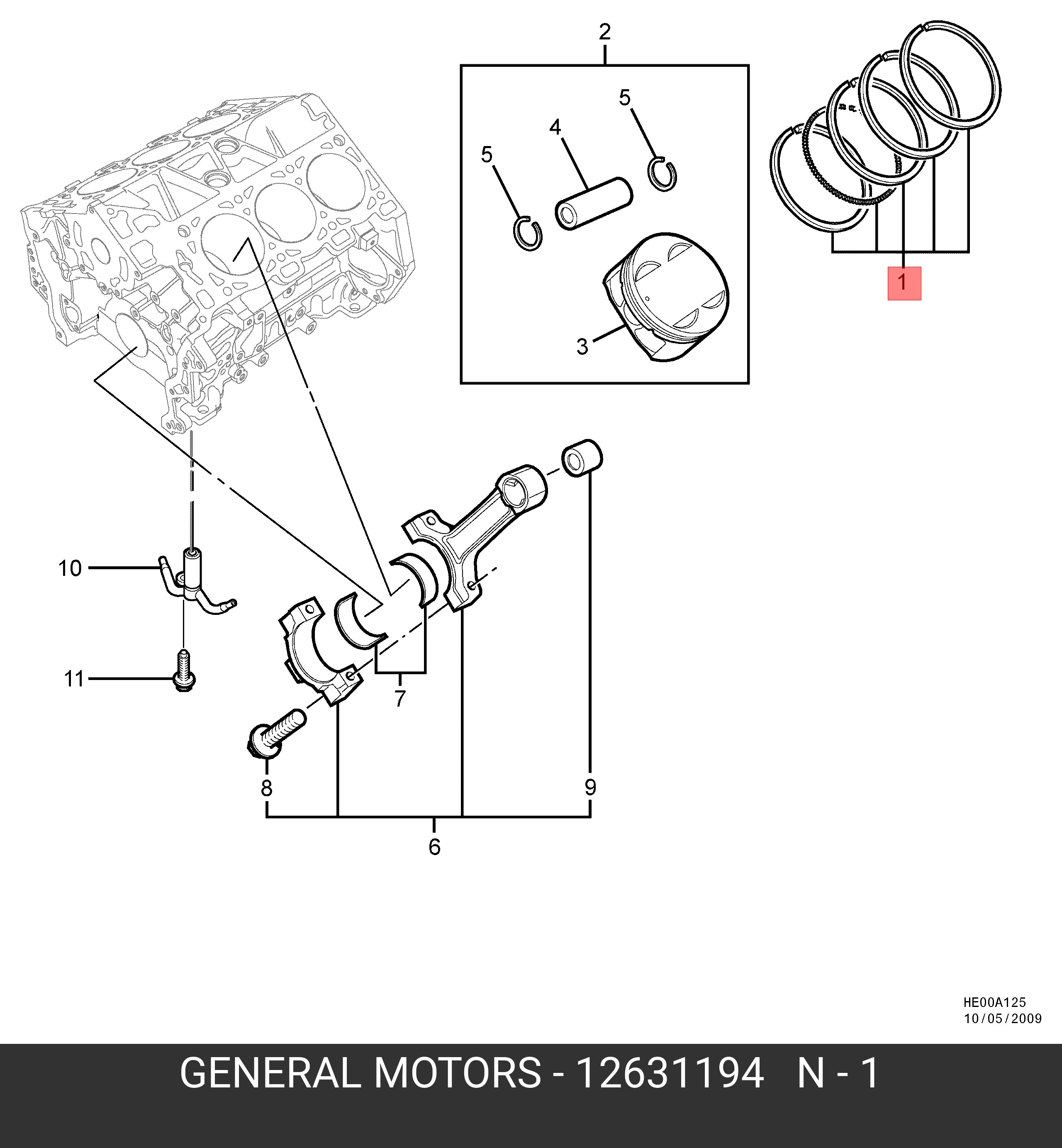 2

5

4

5

3

1

10

11

7

8

9

6

HE00A125
10/05/2009

GENERAL MOTORS - 12631194 N - 1