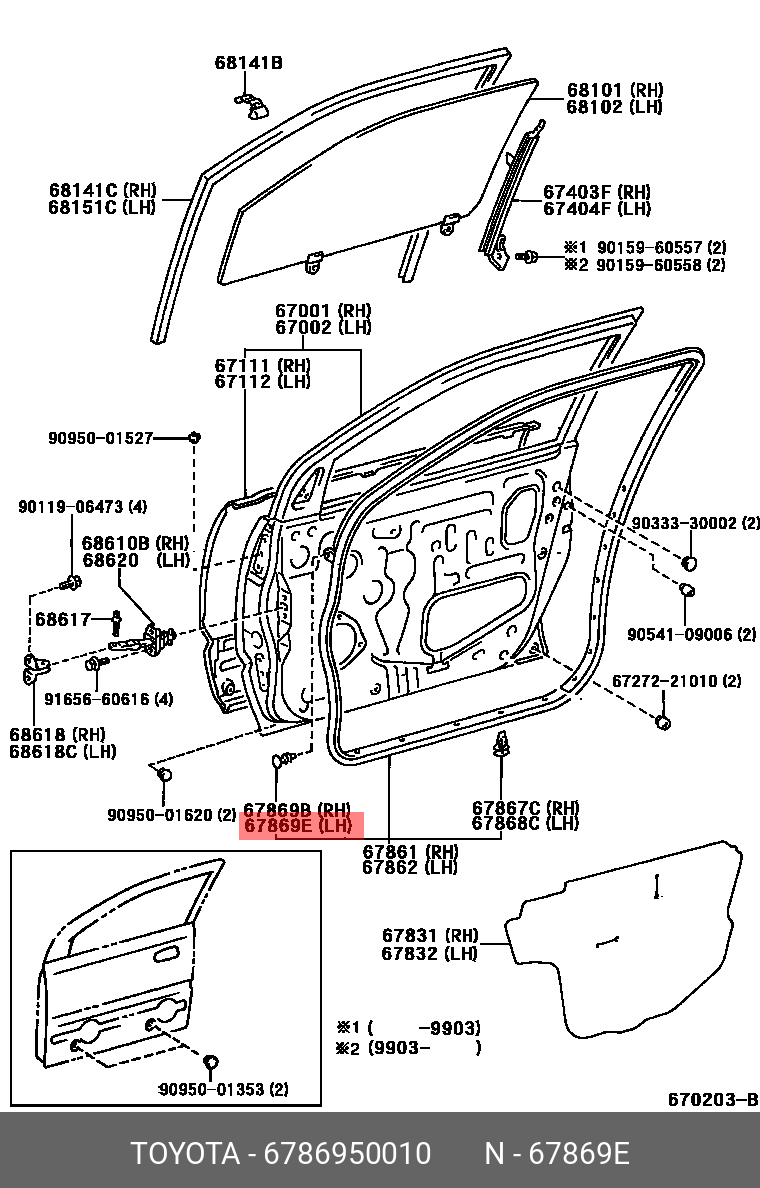 68141B

68101 (RH)
68102 (LH)

68141C (RH)
68151C (LH)

67403F (RH)
67404F (LH)

※1 90159-60557 (2)
※2 90159-60558 (2)

67001 (RH)
67002 (LH)

67111 (RH)
67112 (LH)

90950-01527

90119-06473 (4)

68610B (RH)
68620 (LH)

68617

91656-60616 (4)

68618 (RH)
68618C (LH)

90333-30002 (2)

90541-09006 (2)

67272-21010 (2)

90950-01620 (2)

67869B (RH)
67869E (LH)

67867C (RH)
67868C (LH)

67861 (RH)
67862 (LH)

67831 (RH)
67832 (LH)

※1 ( -9903)
※2 (9903- )

90950-01353 (2)

670203-B

TOYOTA - 6786950010 N - 67869E