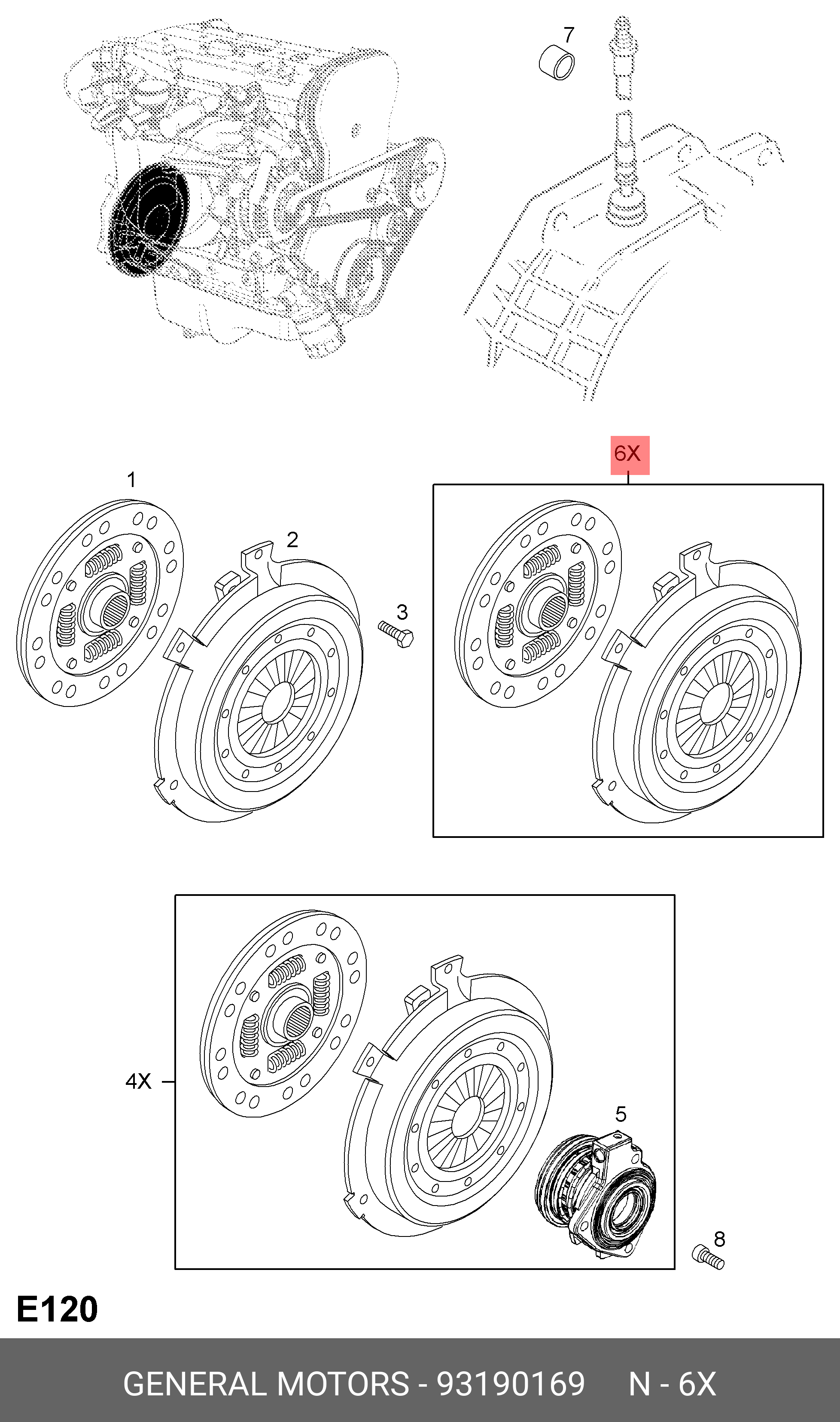 7

6X

1

2

3

4X

5

8

E120

GENERAL MOTORS - 93190169 N - 6X