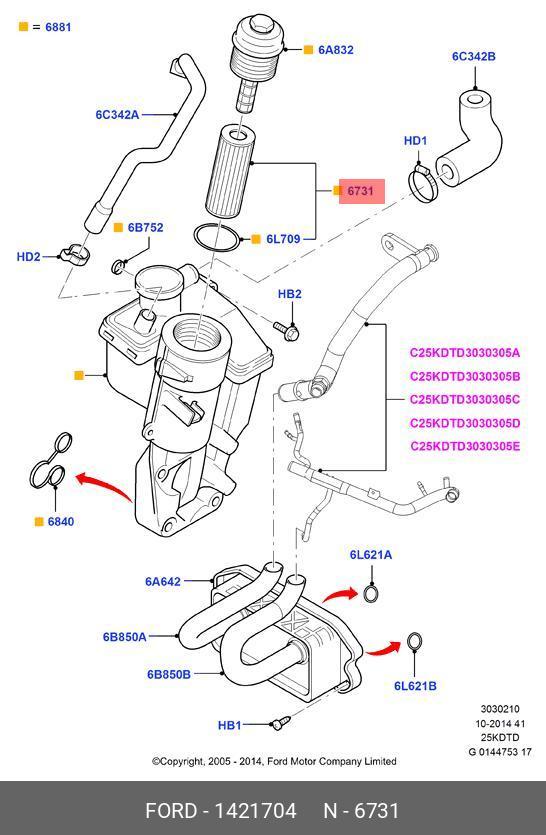 = 6881

6A832

6C342B

6C342A

HD1

6731

6B752

6L709

HD2

HB2

C25KDTD3030305A
C25KDTD3030305B
C25KDTD3030305C
C25KDTD3030305D
C25KDTD3030305E

6840

6L621A

6A642

6B850A

6B850B

6L621B

HB1

3030210
10-2014 41
25KDTD
G 0144753 17

©Copyright, 2005 - 2014, Ford Motor Company Limited

FORD - 1421704 N - 6731