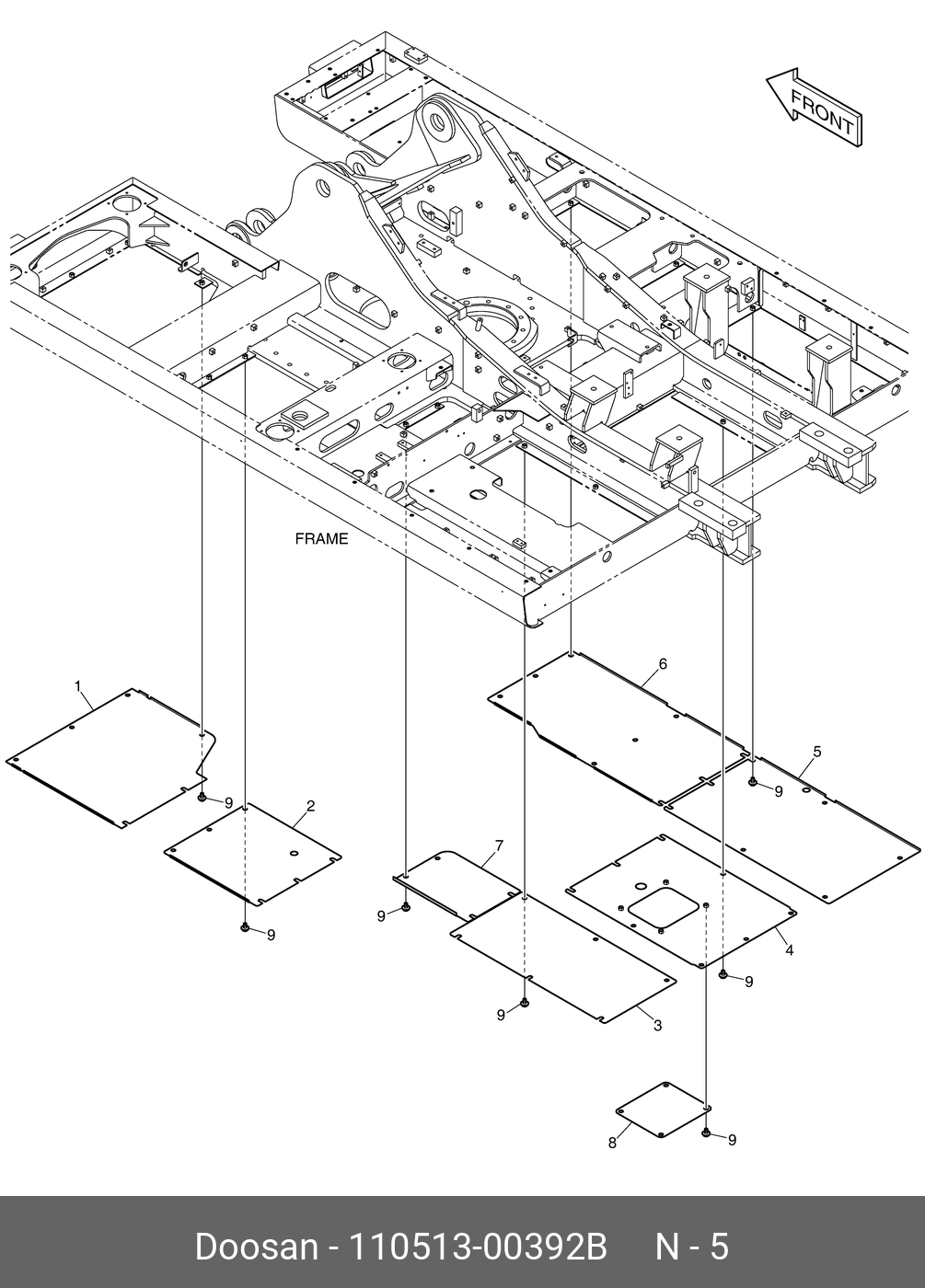 FRONT

FRAME

1
9
2
9
6
5
9
7
9
4
9
9
3
8
9

Doosan - 110513-00392B N - 5