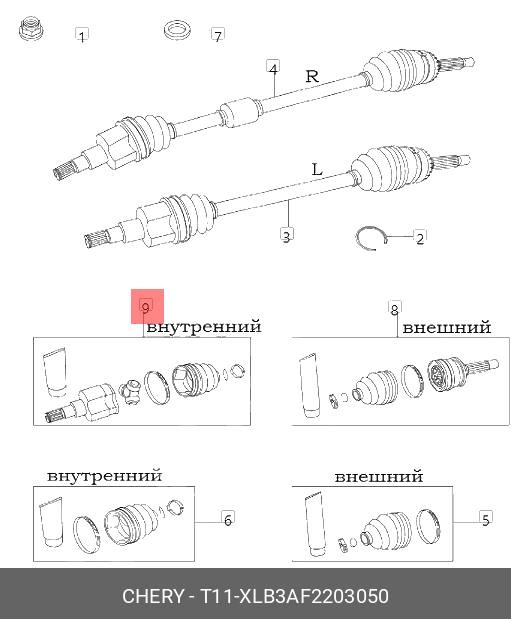 1
7
4
R
L
3
2
9
внутренний
8
внешний
внутренний
6
внешний
5
CHERY - T11-XLB3AF2203050