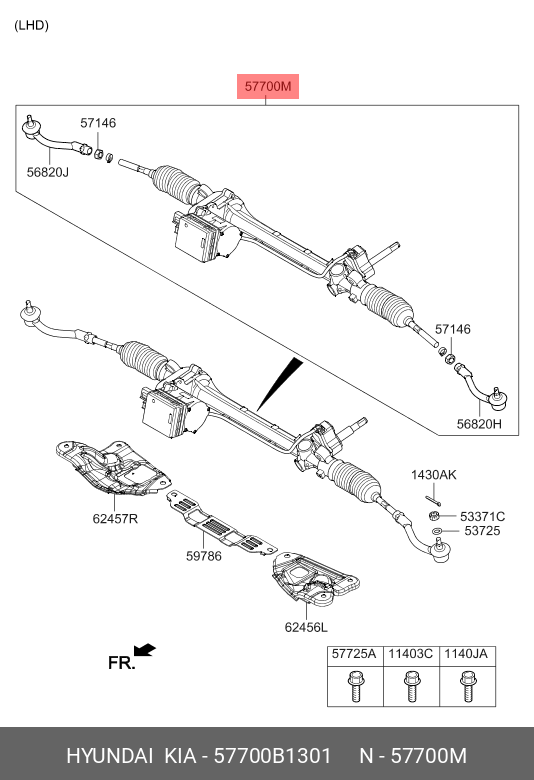 (LHD)

57700M

57146

56820J

57146

56820H

1430AK

53371C

53725

62457R

59786

62456L

FR.

| 57725A | 11403C | 1140JA |
|---|---|---|
| | | |

HYUNDAI KIA - 57700B1301 N - 57700M