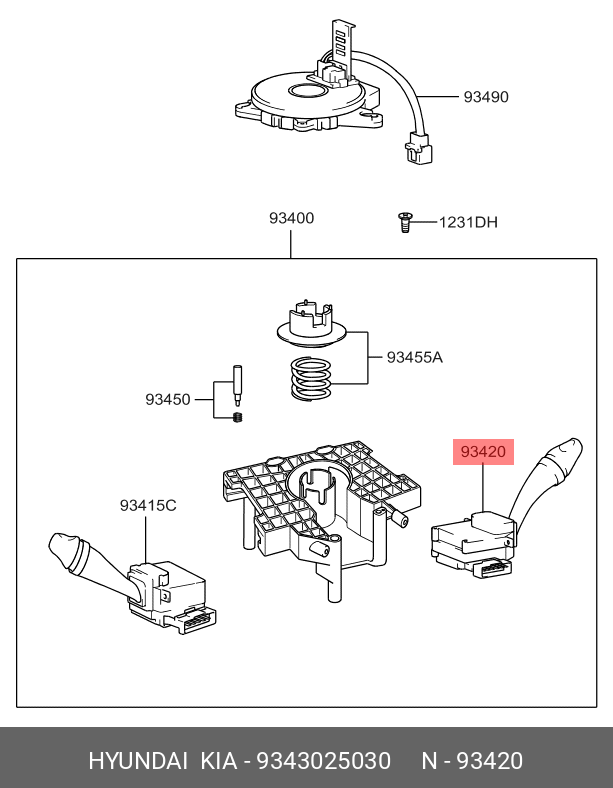 93490

93400

1231DH

93455A

93450

93420

93415C

HYUNDAI KIA - 9343025030 N - 93420