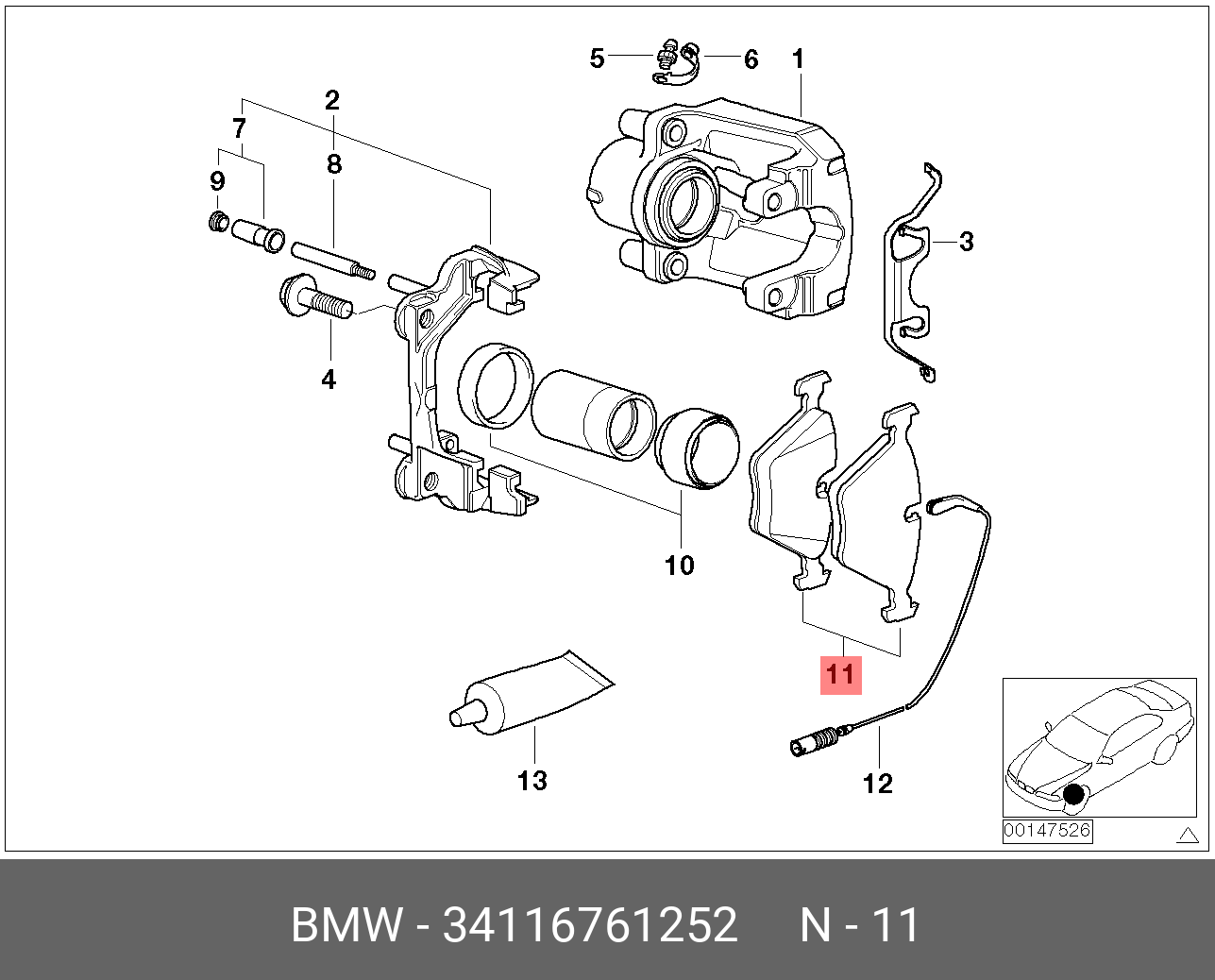 5
6
1
2
7
8
9
3
4
10
11
13
12
00147526
BMW - 34116761252 N - 11