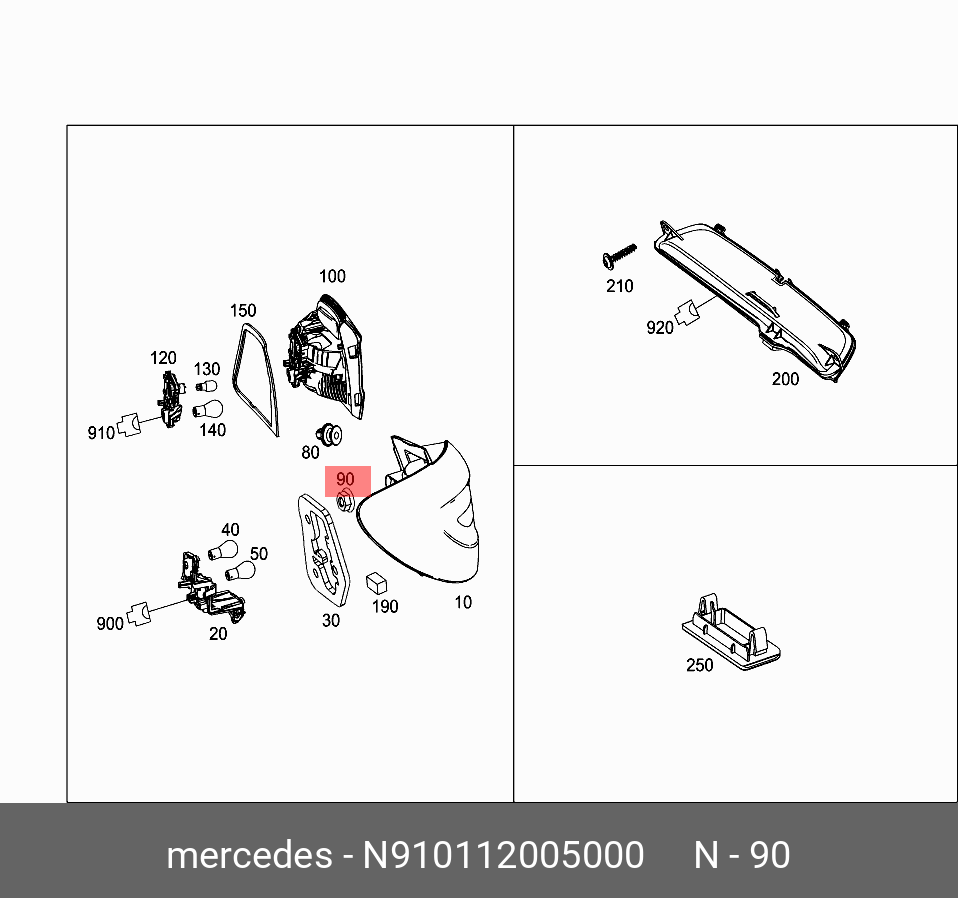 100
150
120
130
910
140
80
90
40
50
900
20
30
190
10
210
920
200
250

mercedes - N910112005000 N - 90