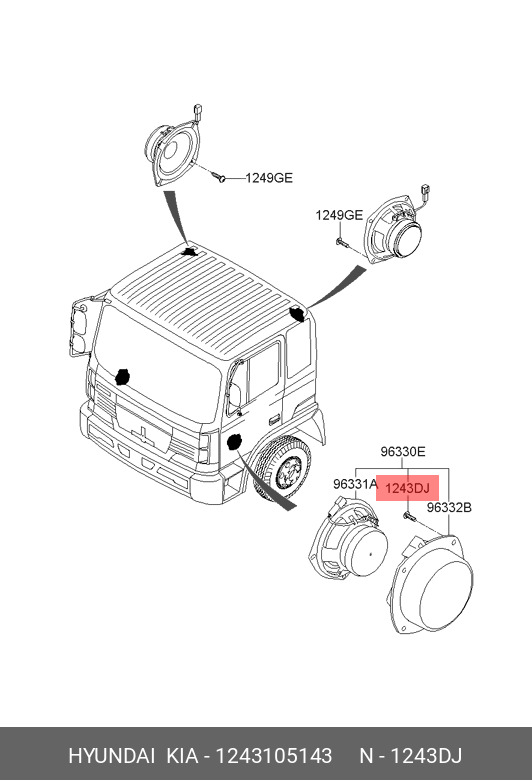 1249GE

1249GE

96330E

96331A

1243DJ

96332B

HYUNDAI KIA - 1243105143 N - 1243DJ