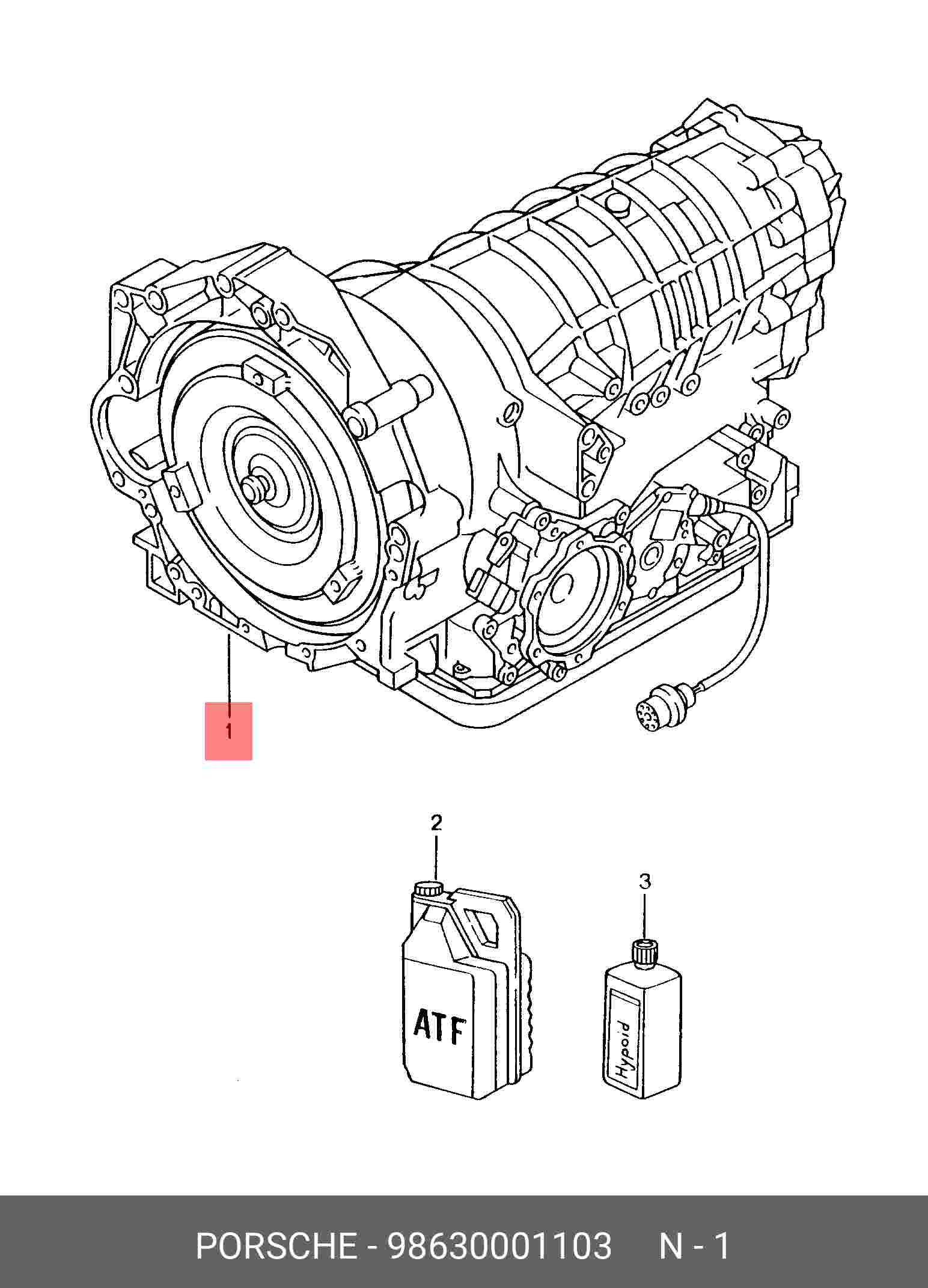 1

2

3

ATF

Hypoid

PORSCHE - 98630001103 N - 1